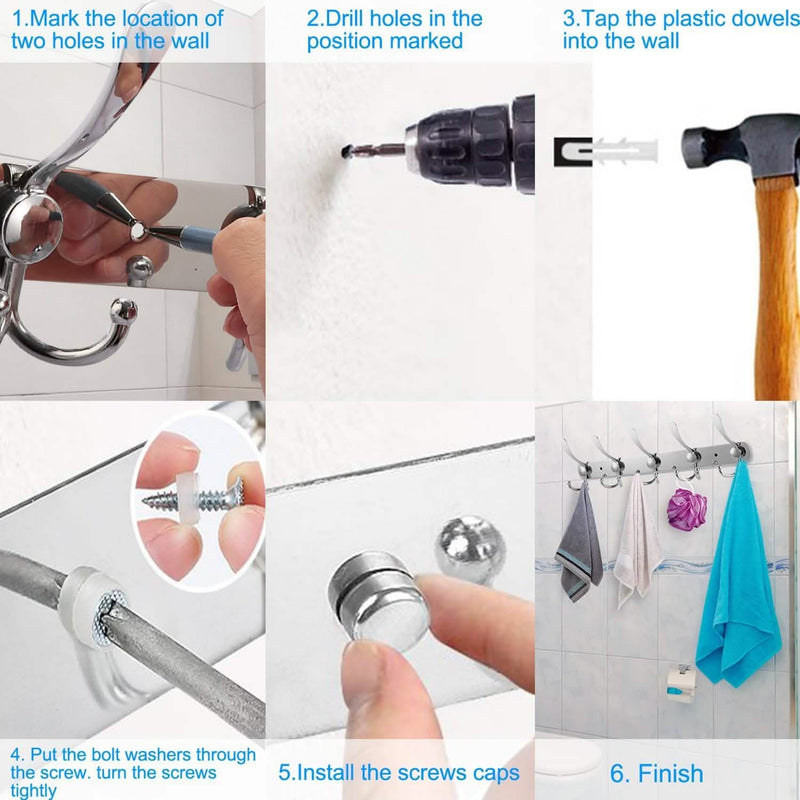 1.Mark the location of two holes in the wall

2.Drill holes in the position marked

3.Tap the plastic dowels into the wall

4. Put the bolt washers through the screw. turn the screws tightly

5.Install the screws caps

6. Finish