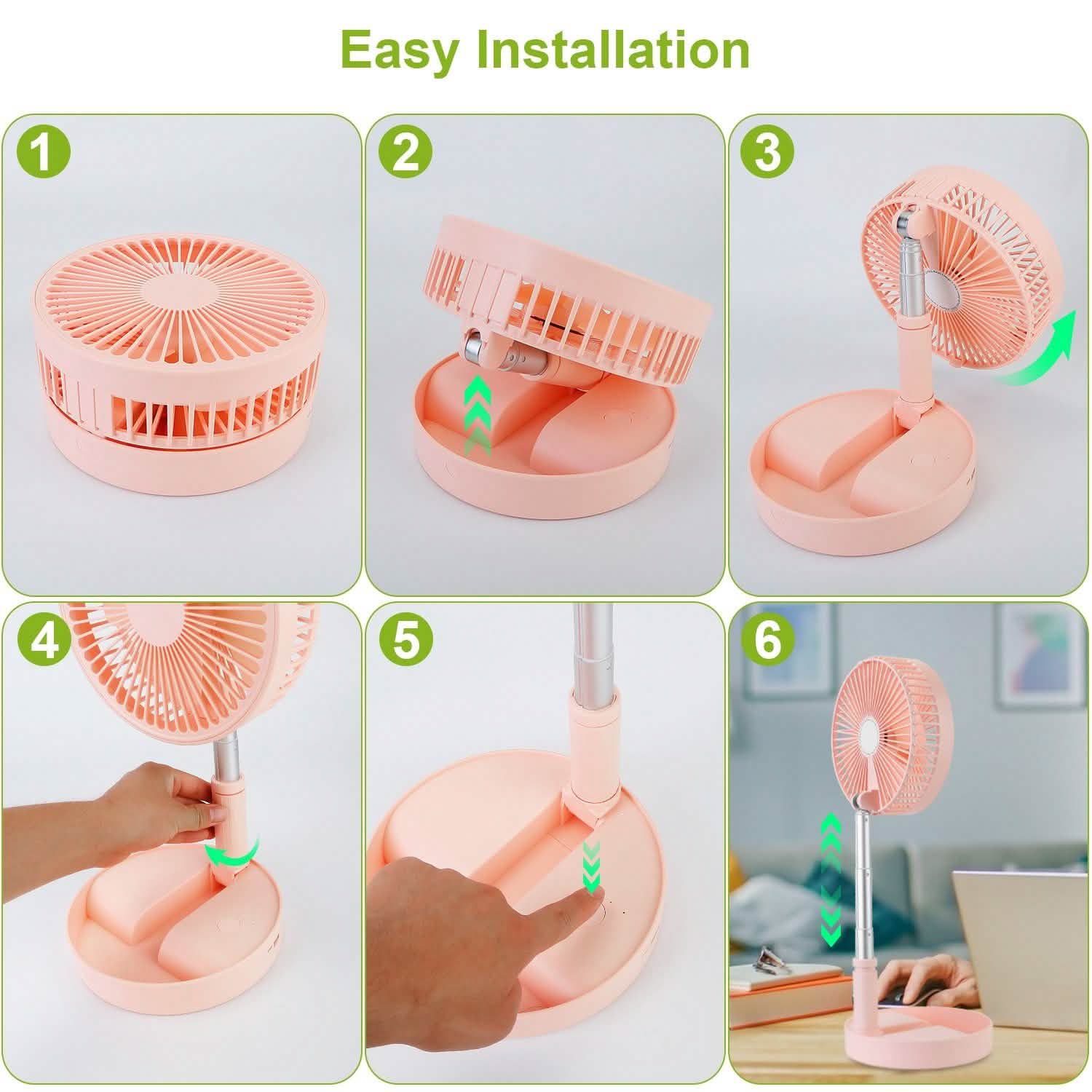 Easy Installation

1

2

3

4

5

6