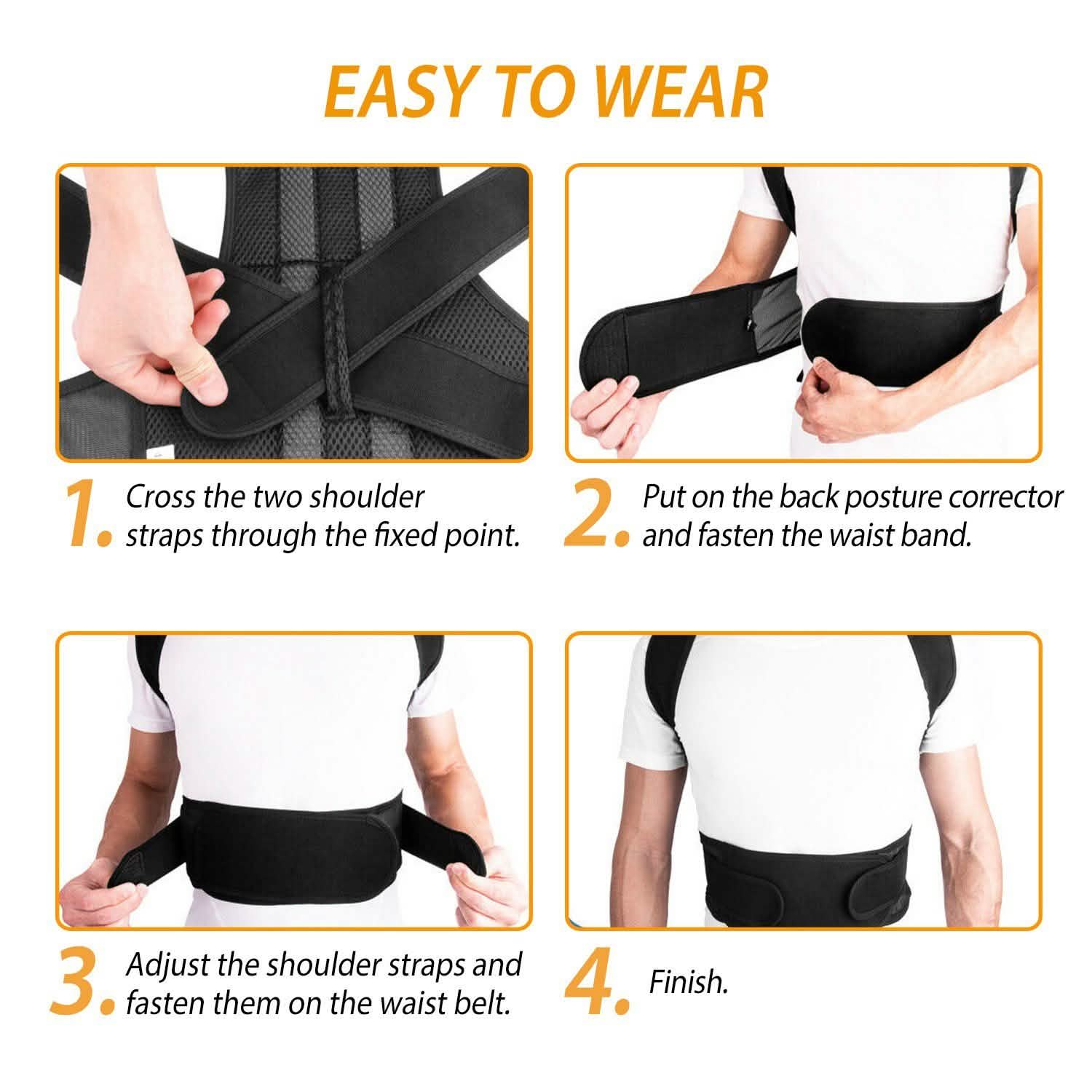 EASY TO WEAR

1. Cross the two shoulder straps through the fixed point.

2. Put on the back posture corrector and fasten the waist band.

3. Adjust the shoulder straps and fasten them on the waist belt.

4. Finish.