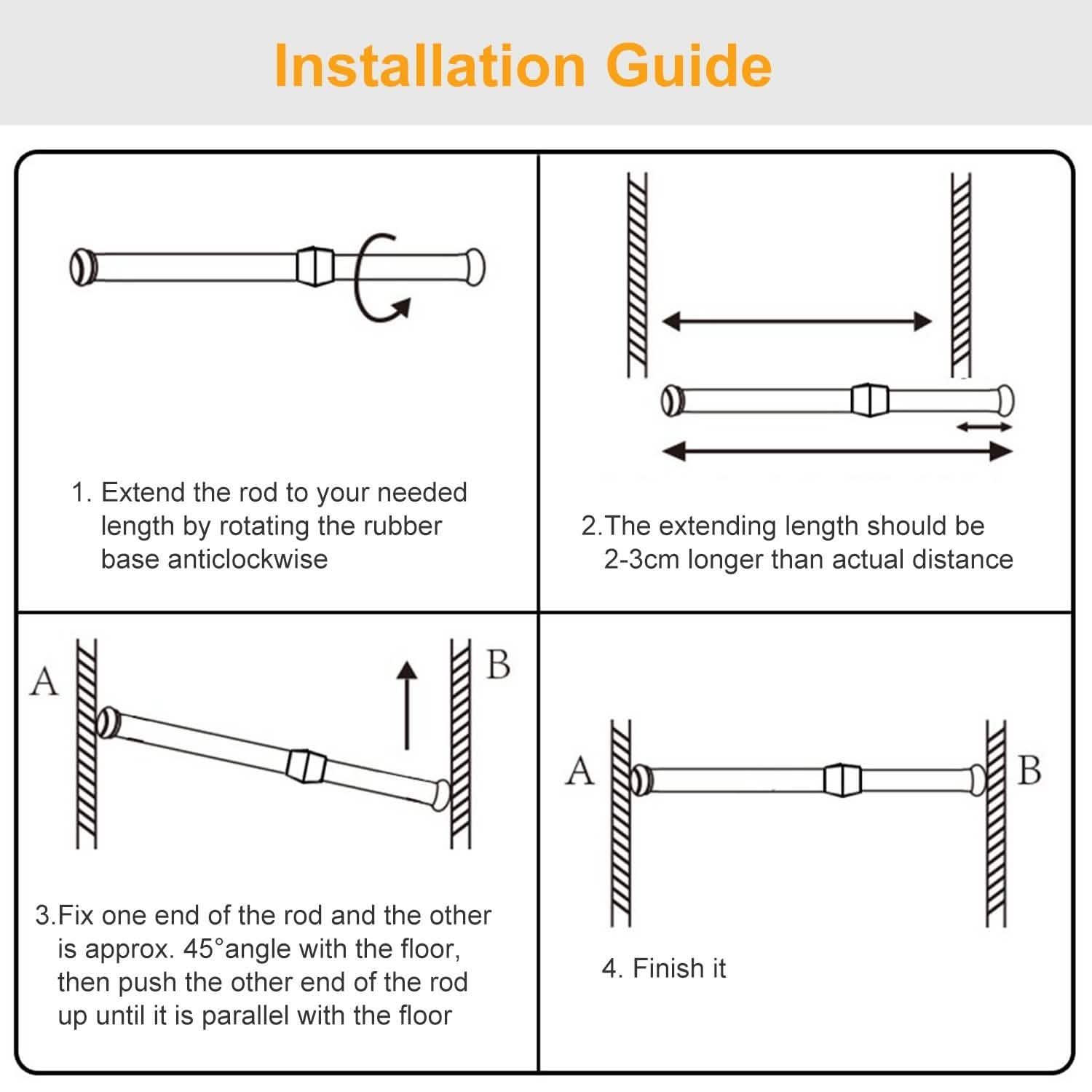 Installation Guide

1. Extend the rod to your needed length by rotating the rubber base anticlockwise

2.The extending length should be 2-3cm longer than actual distance

A

B

3.Fix one end of the rod and the other is approx. 45°angle with the floor, then push the other end of the rod up until it is parallel with the floor

A

B

4. Finish it