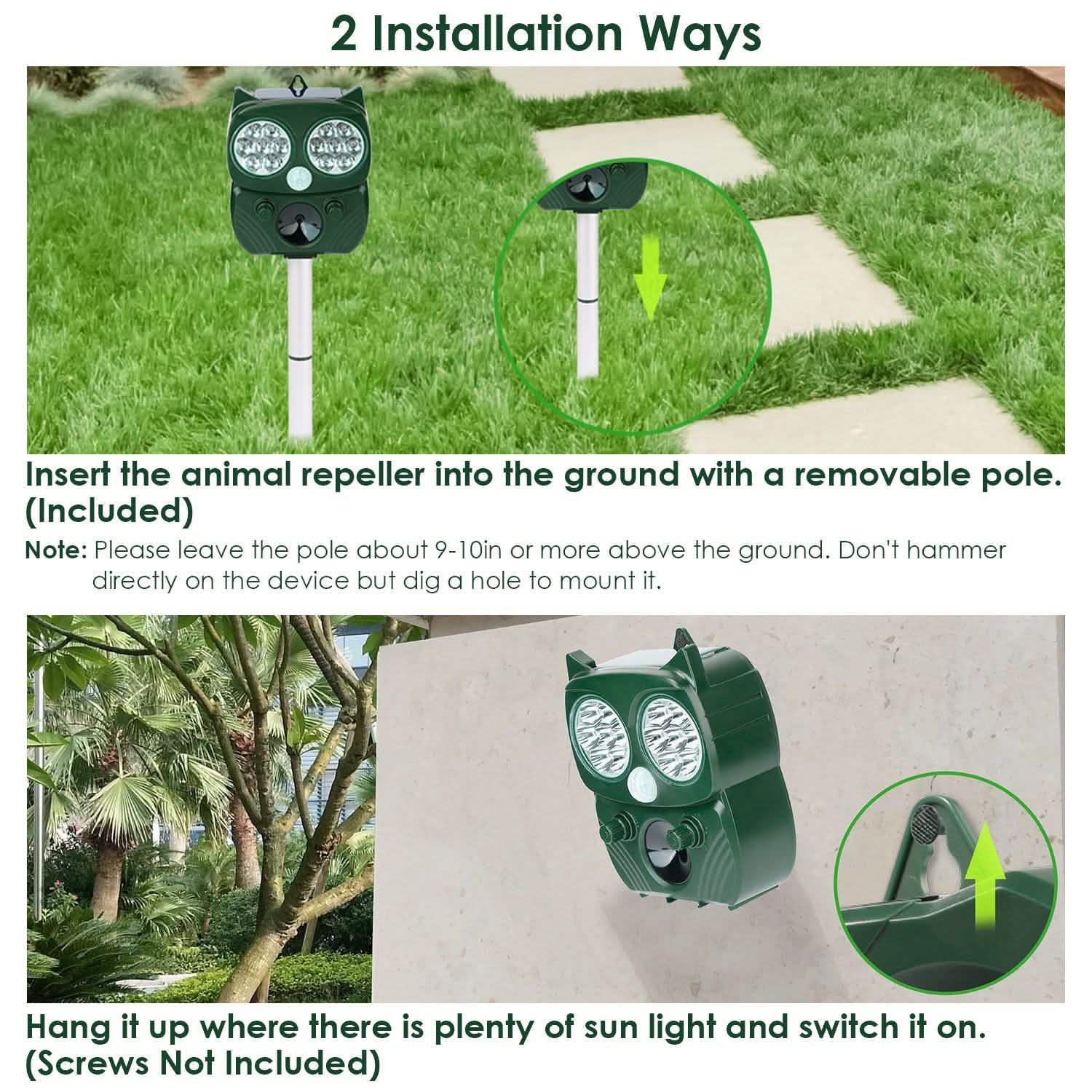 2 Installation Ways

Insert the animal repeller into the ground with a removable pole. (Included)

Note: Please leave the pole about 9-10in or more above the ground. Don't hammer directly on the device but dig a hole to mount it.

Hang it up where there is plenty of sun light and switch it on. (Screws Not Included)