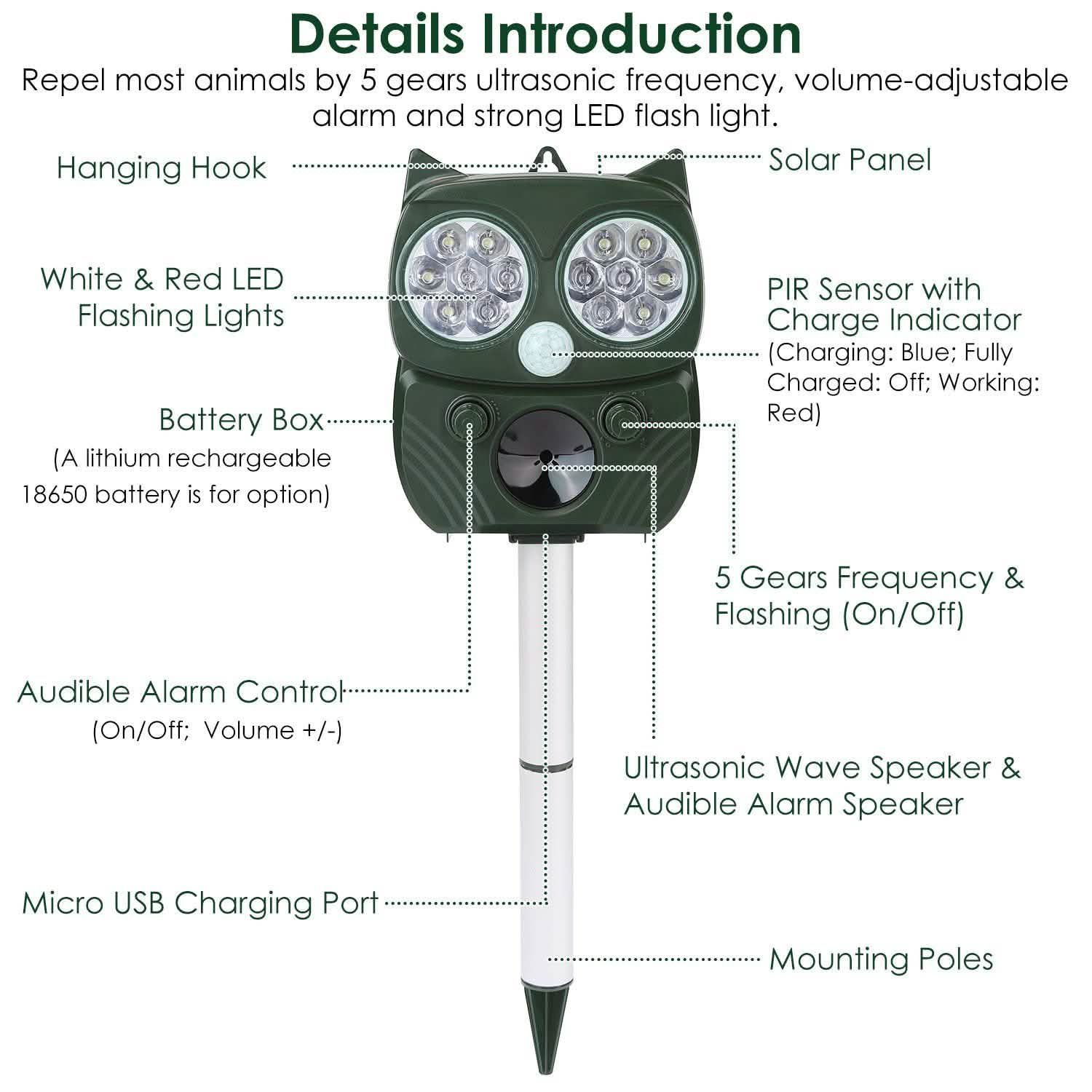 Details Introduction

Repel most animals by 5 gears ultrasonic frequency, volume-adjustable alarm and strong LED flash light.

Hanging Hook

Solar Panel

White & Red LED Flashing Lights

PIR Sensor with Charge Indicator
(Charging: Blue; Fully Charged: Off; Working: Red)

Battery Box
(A lithium rechargeable 18650 battery is for option)

5 Gears Frequency & Flashing (On/Off)

Audible Alarm Control
(On/Off; Volume +/-)

Ultrasonic Wave Speaker & Audible Alarm Speaker

Micro USB Charging Port

Mounting Poles