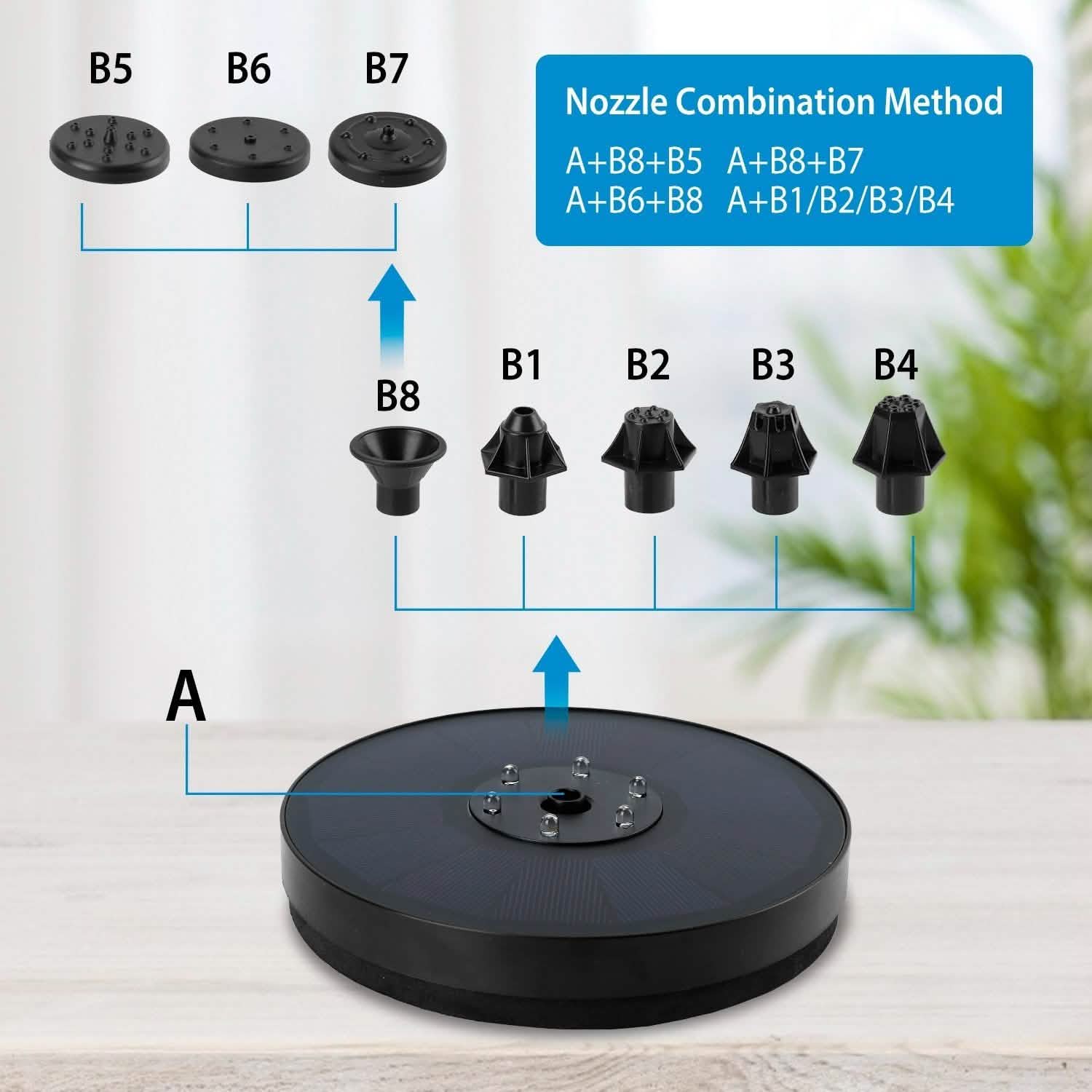 B5 B6 B7

Nozzle Combination Method

A+B8+B5 A+B8+B7
A+B6+B8 A+B1/B2/B3/B4

B8 B1 B2 B3 B4

A