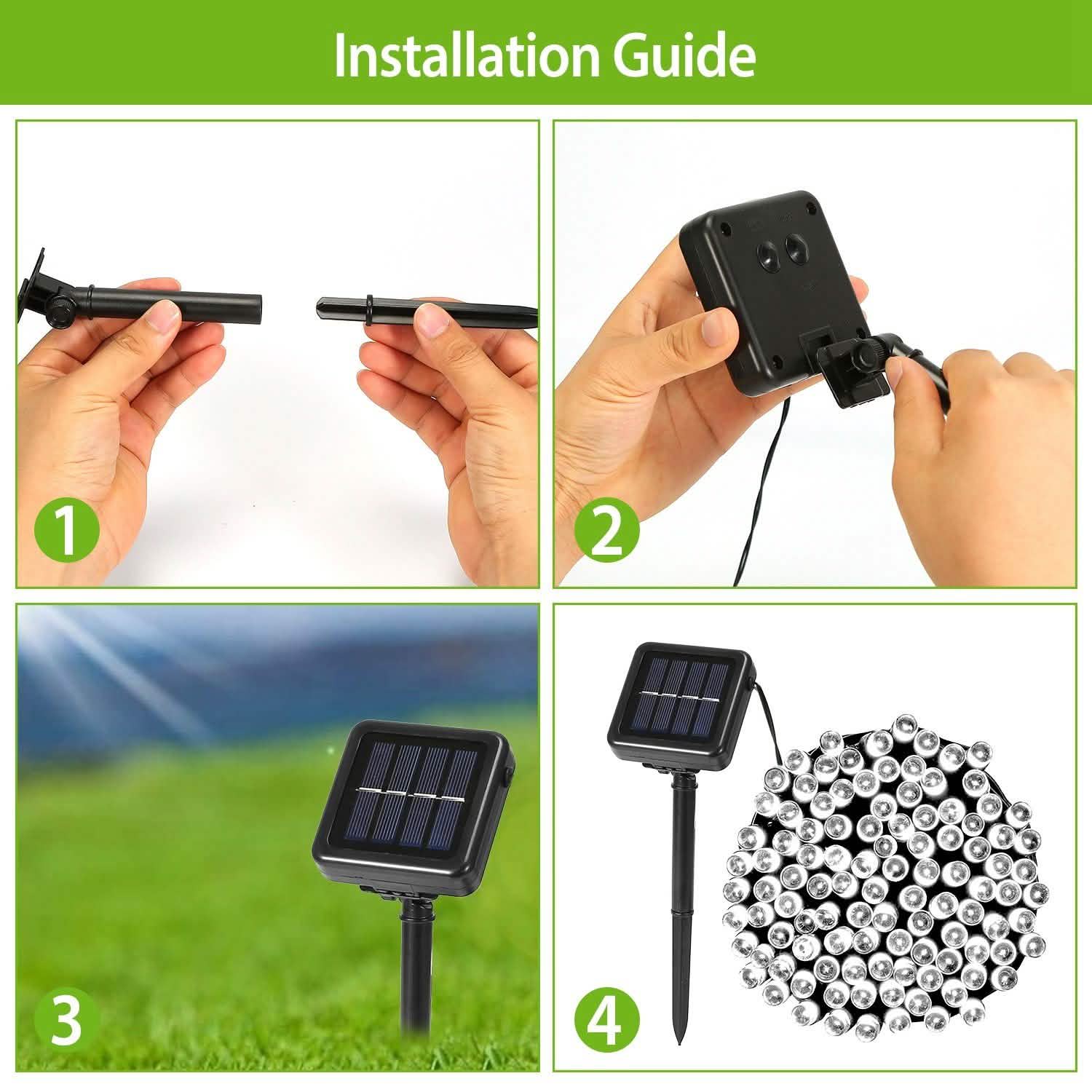 Installation Guide

1

2

3

4