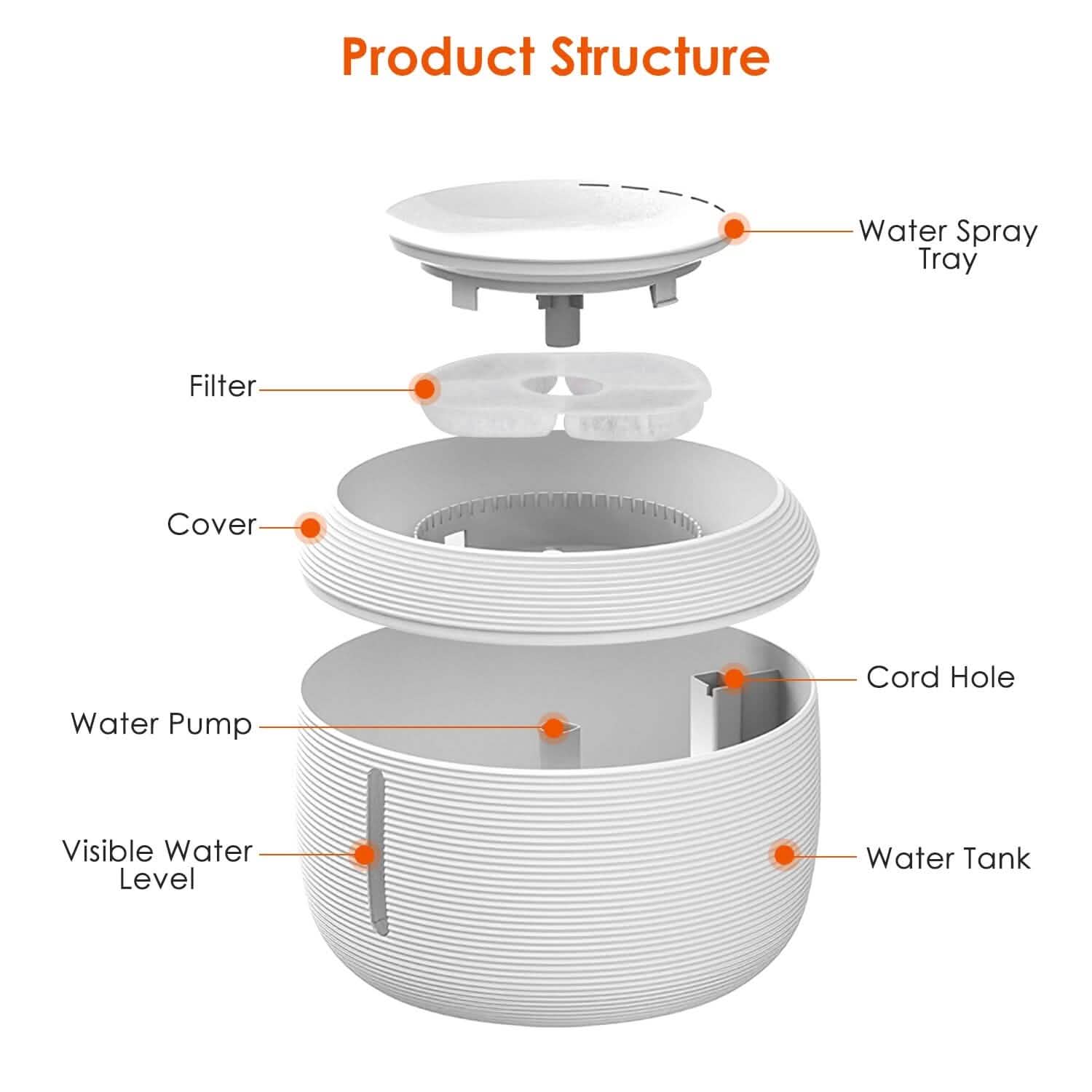 Product Structure

Water Spray Tray

Filter

Cover

Cord Hole

Water Pump

Visible Water Level

Water Tank