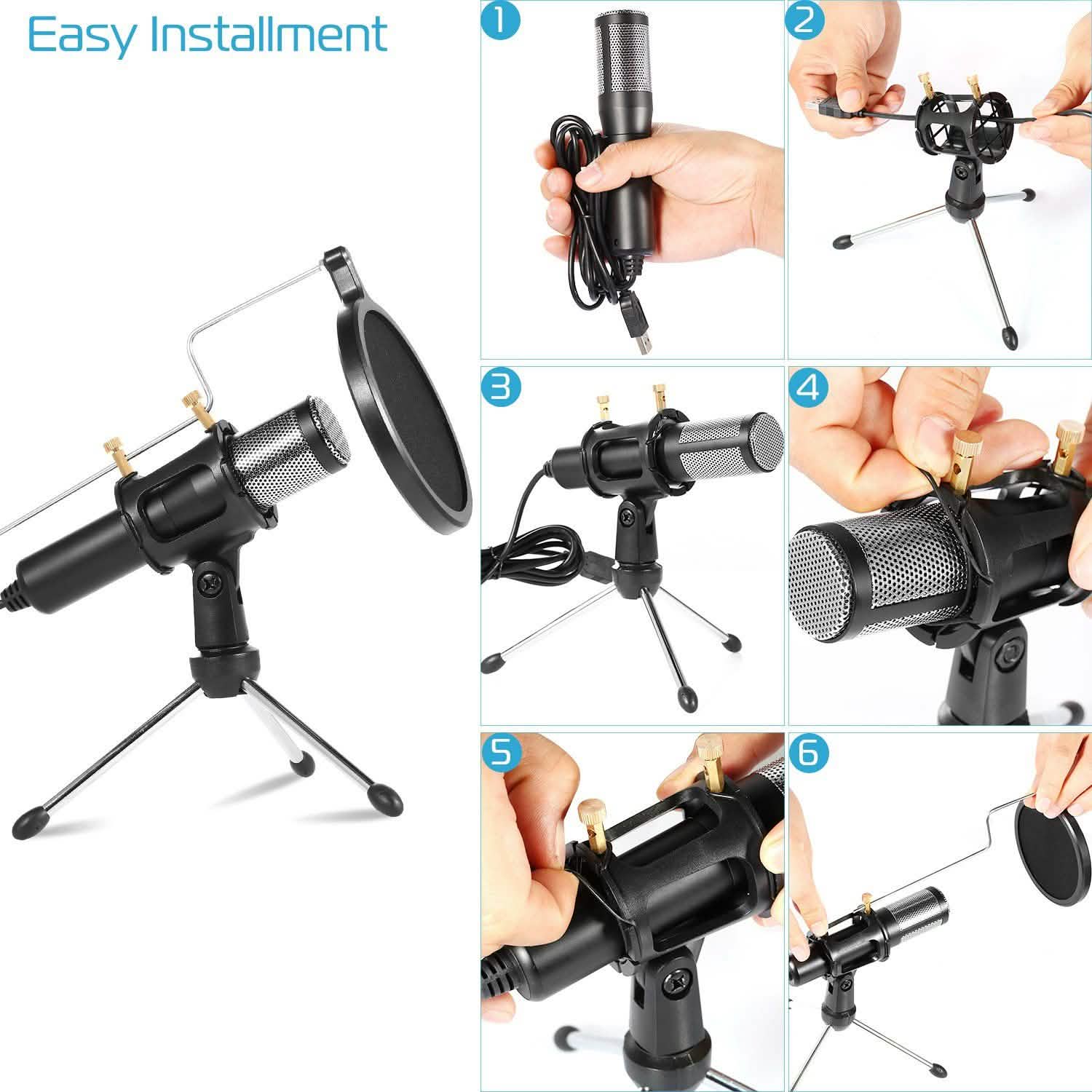 Easy Installment

1

2

3

4

5

6