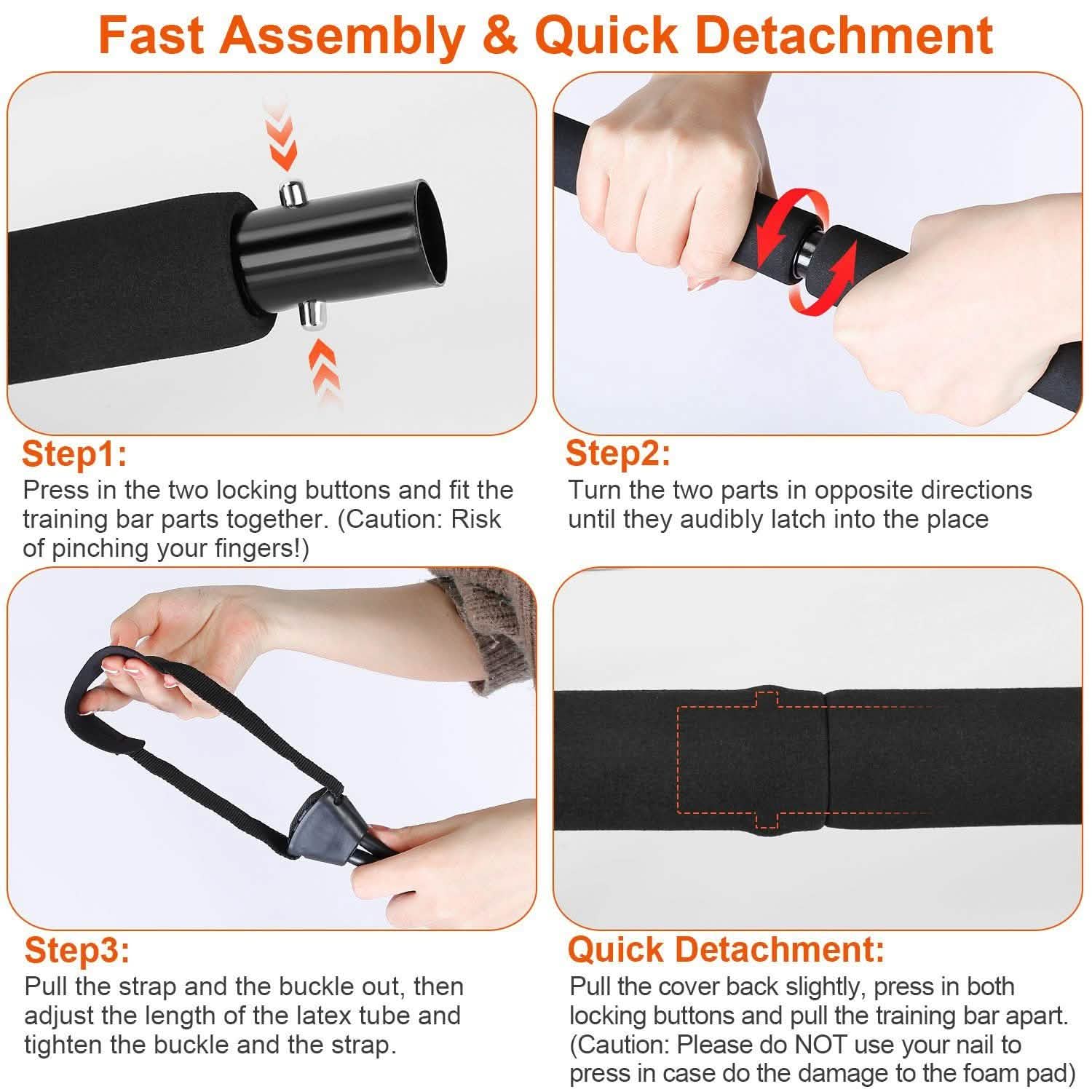 Fast Assembly & Quick Detachment

Step1:
Press in the two locking buttons and fit the training bar parts together. (Caution: Risk of pinching your fingers!)

Step2:
Turn the two parts in opposite directions until they audibly latch into the place

Step3:
Pull the strap and the buckle out, then adjust the length of the latex tube and tighten the buckle and the strap.

Quick Detachment:
Pull the cover back slightly, press in both locking buttons and pull the training bar apart. (Caution: Please do NOT use your nail to press in case do the damage to the foam pad)