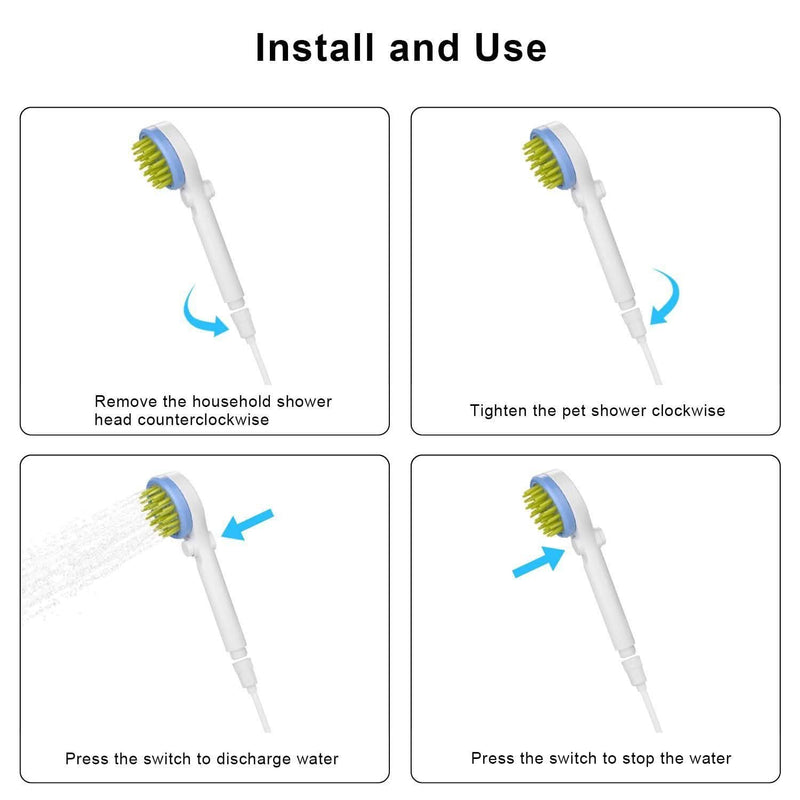 Install and Use

Remove the household shower head counterclockwise

Tighten the pet shower clockwise

Press the switch to discharge water

Press the switch to stop the water