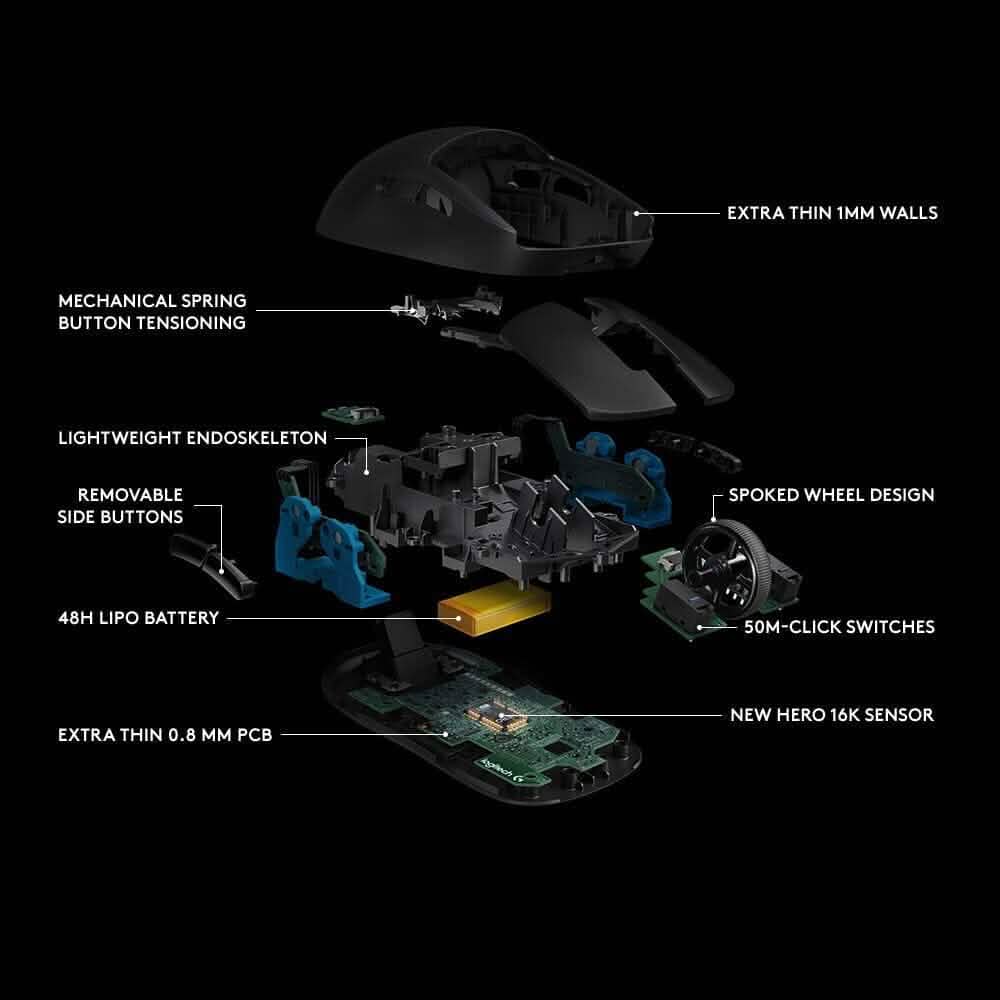 EXTRA THIN 1MM WALLS

MECHANICAL SPRING BUTTON TENSIONING

LIGHTWEIGHT ENDOSKELETON

REMOVABLE SIDE BUTTONS

SPOKED WHEEL DESIGN

48H LIPO BATTERY

50M-CLICK SWITCHES

NEW HERO 16K SENSOR

EXTRA THIN 0.8 MM PCB

logitech G