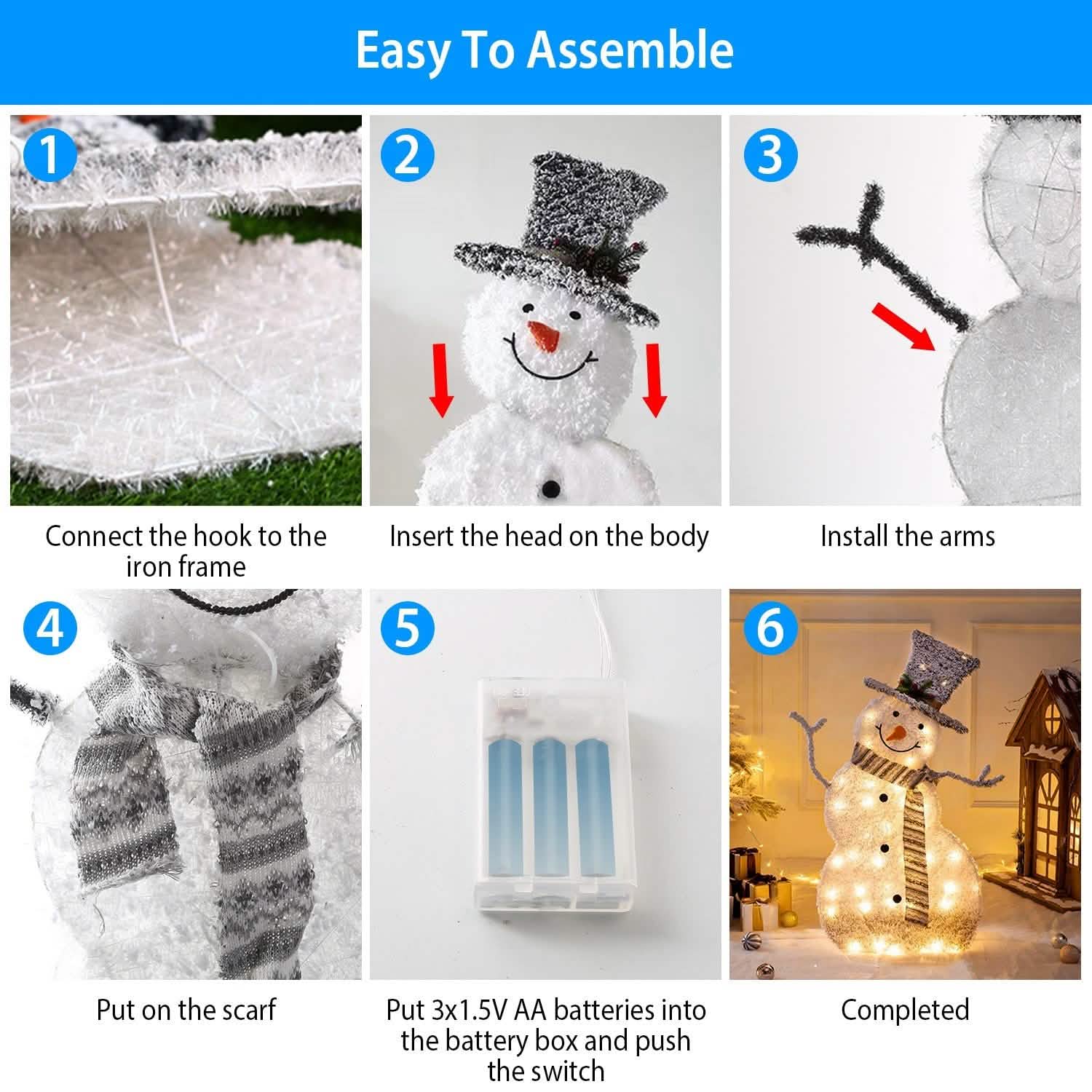 Easy To Assemble

1

Connect the hook to the iron frame

2

Insert the head on the body

3

Install the arms

4

Put on the scarf

5

Put 3x1.5V AA batteries into the battery box and push the switch

6

Completed