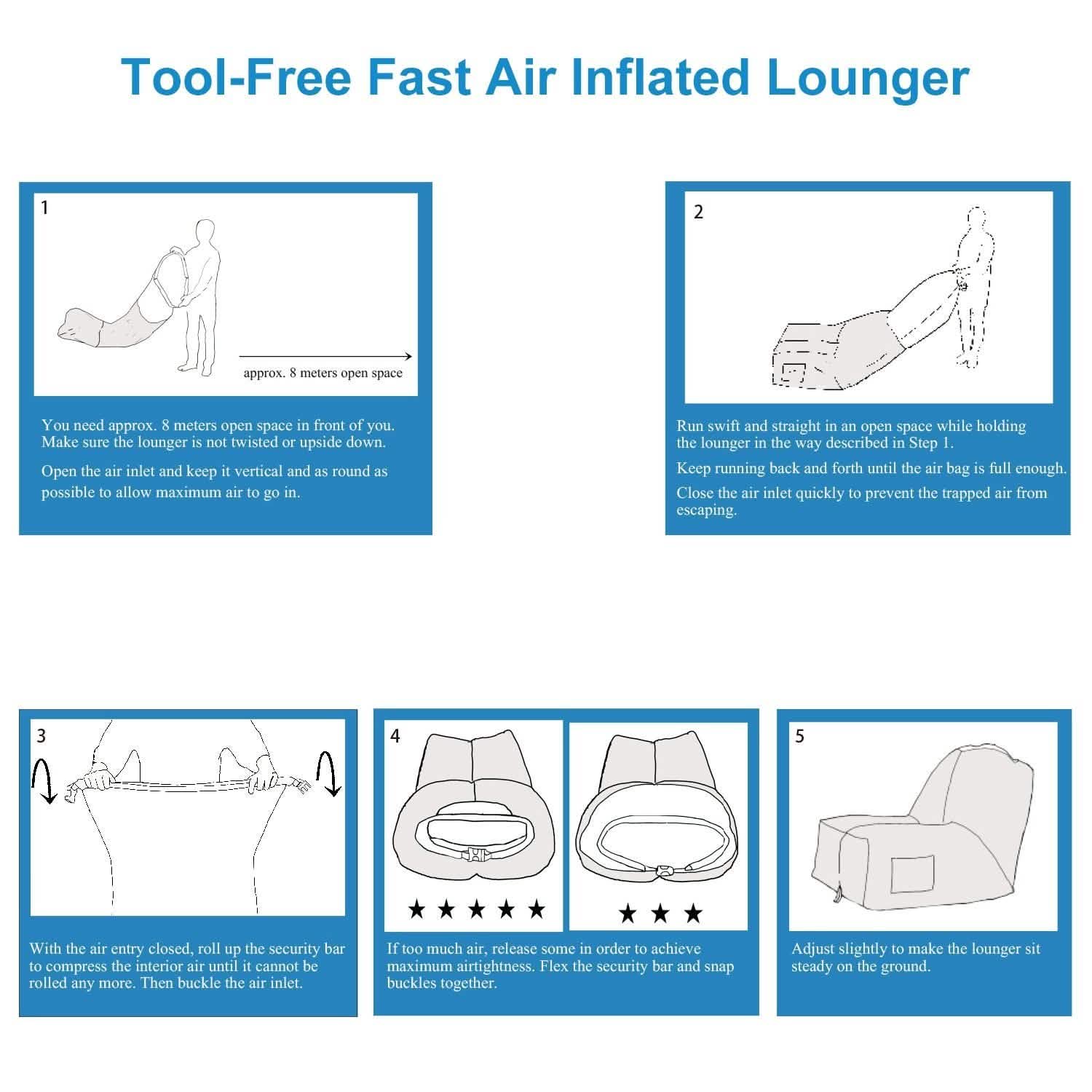 Tool-Free Fast Air Inflated Lounger

1

approx. 8 meters open space

You need approx. 8 meters open space in front of you. Make sure the lounger is not twisted or upside down.

Open the air inlet and keep it vertical and as round as possible to allow maximum air to go in.

2

Run swift and straight in an open space while holding the lounger in the way described in Step 1.

Keep running back and forth until the air bag is full enough.

Close the air inlet quickly to prevent the trapped air from escaping.

3

With the air entry closed, roll up the security bar to compress the interior air until it cannot be rolled any more. Then buckle the air inlet.

4

★★★★★

★★★

If too much air, release some in order to achieve maximum airtightness. Flex the security bar and snap buckles together.

5

Adjust slightly to make the lounger sit steady on the ground.