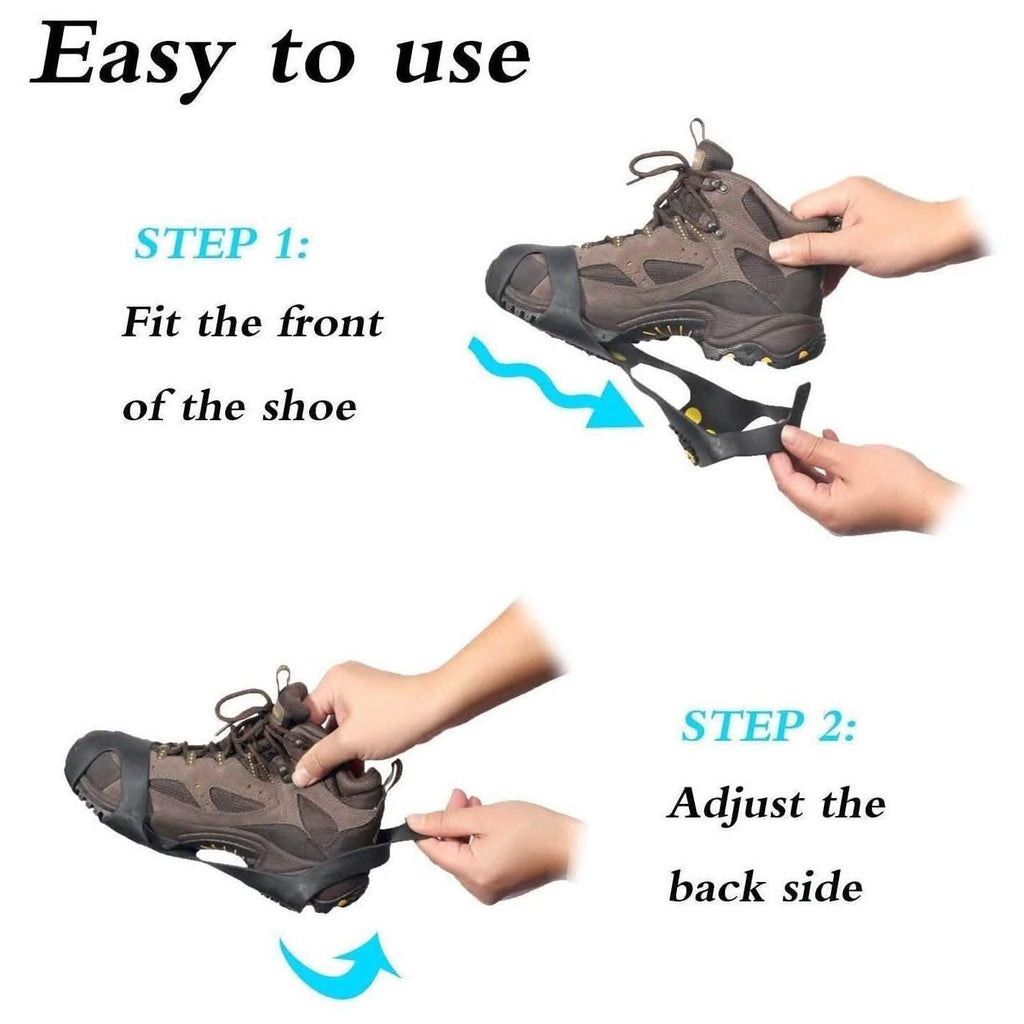 Easy to use

STEP 1:
Fit the front of the shoe

STEP 2:
Adjust the back side