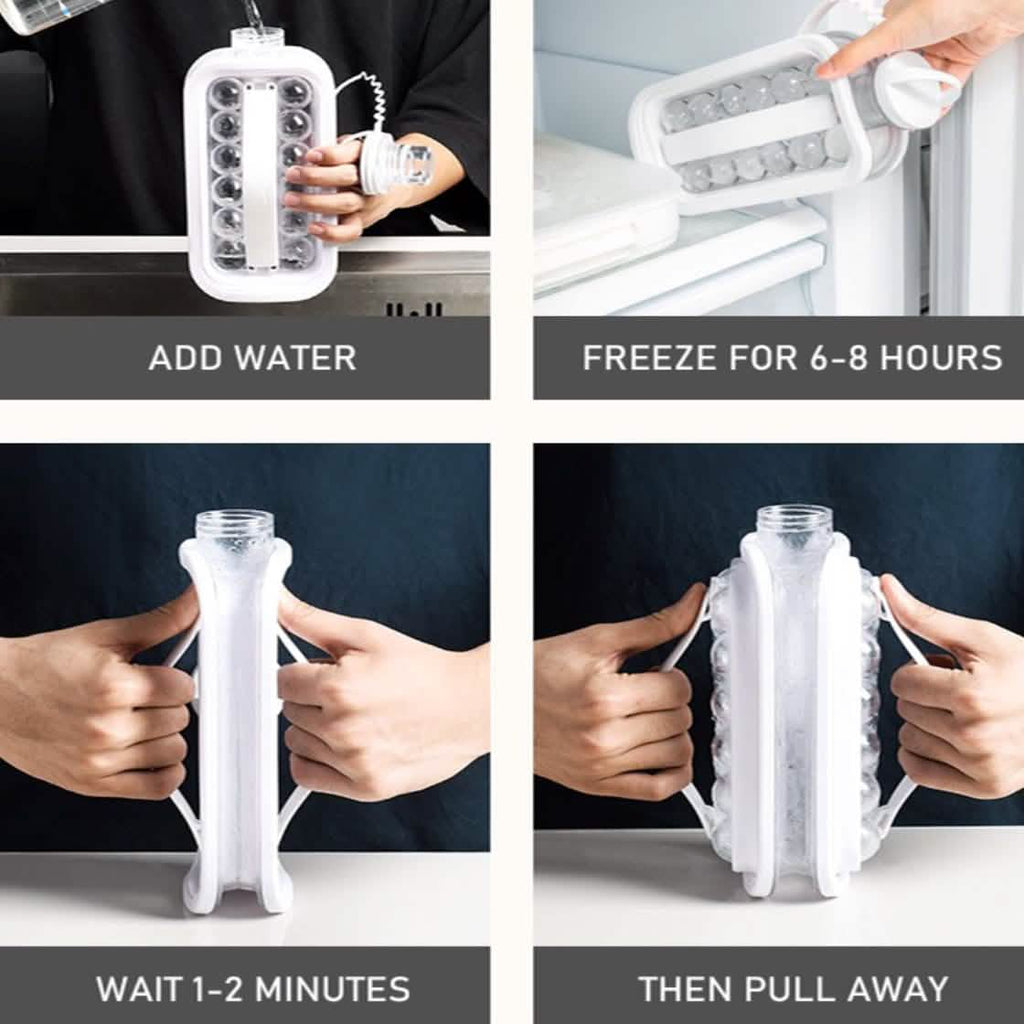 ADD WATER

FREEZE FOR 6-8 HOURS

WAIT 1-2 MINUTES

THEN PULL AWAY