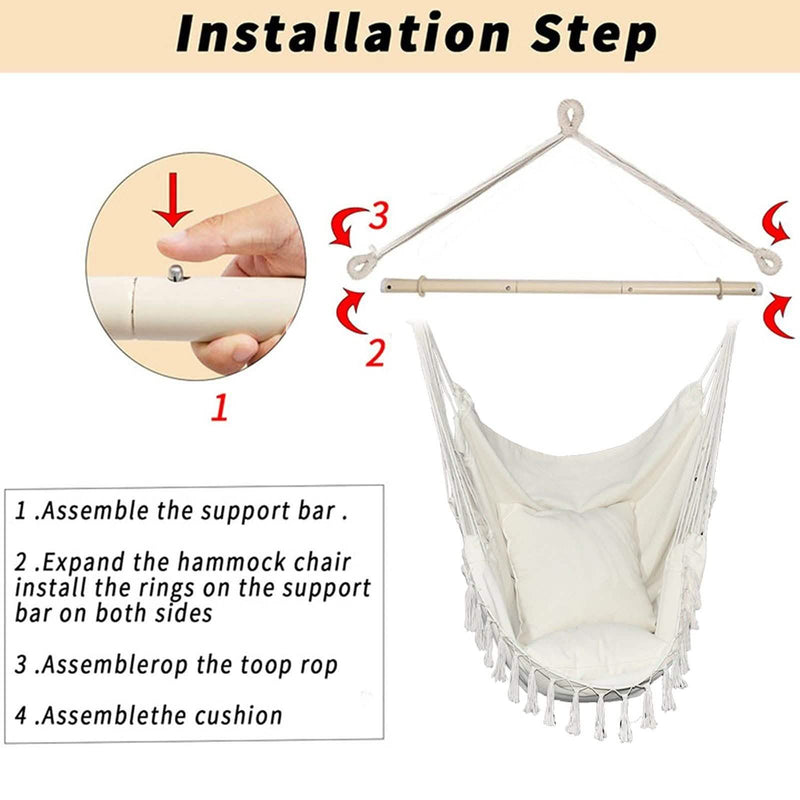 Installation Step

3

2

1

1 .Assemble the support bar .

2 .Expand the hammock chair install the rings on the support bar on both sides

3 .Assemblerop the toop rop

4 .Assemblethe cushion