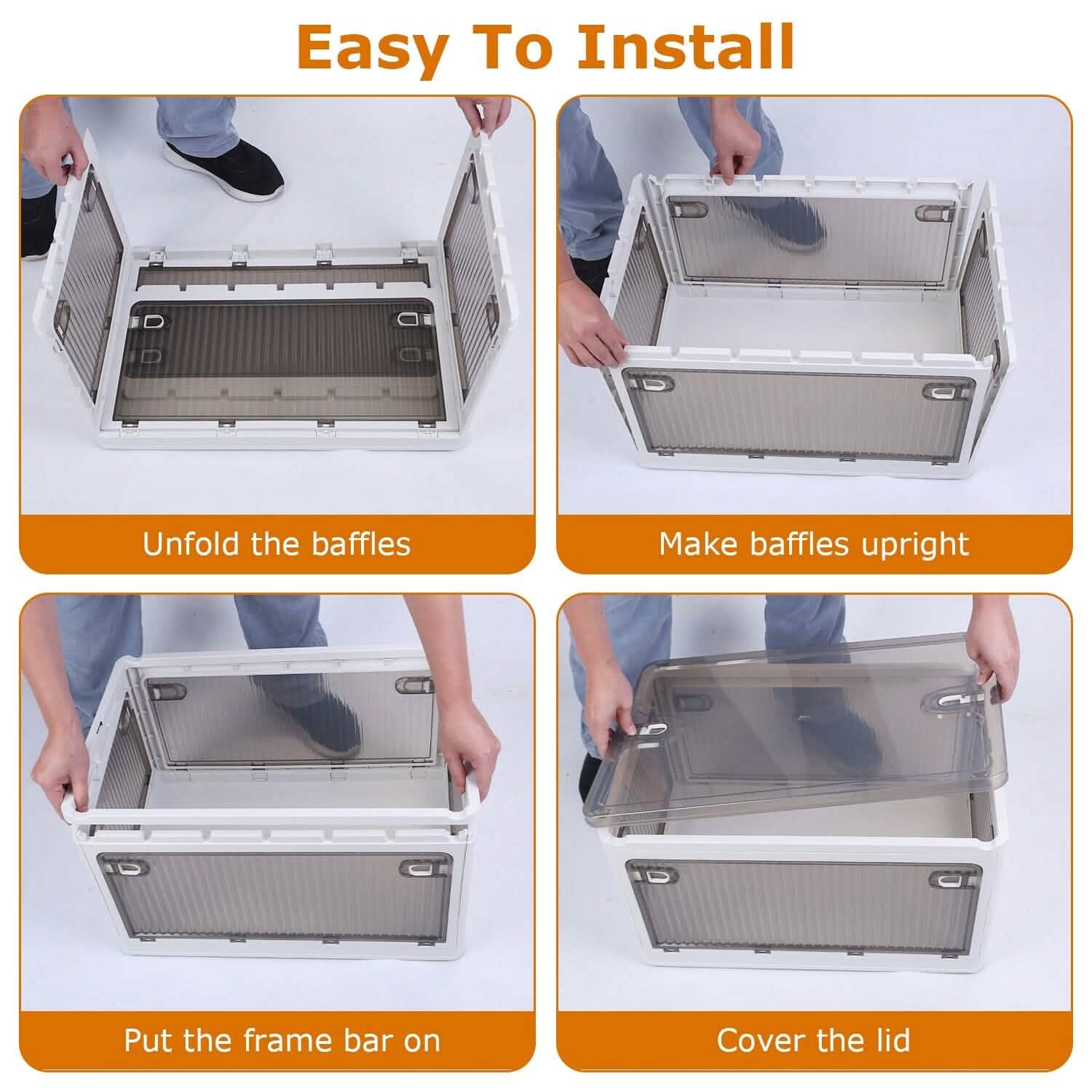 Easy To Install

Unfold the baffles

Make baffles upright

Put the frame bar on

Cover the lid