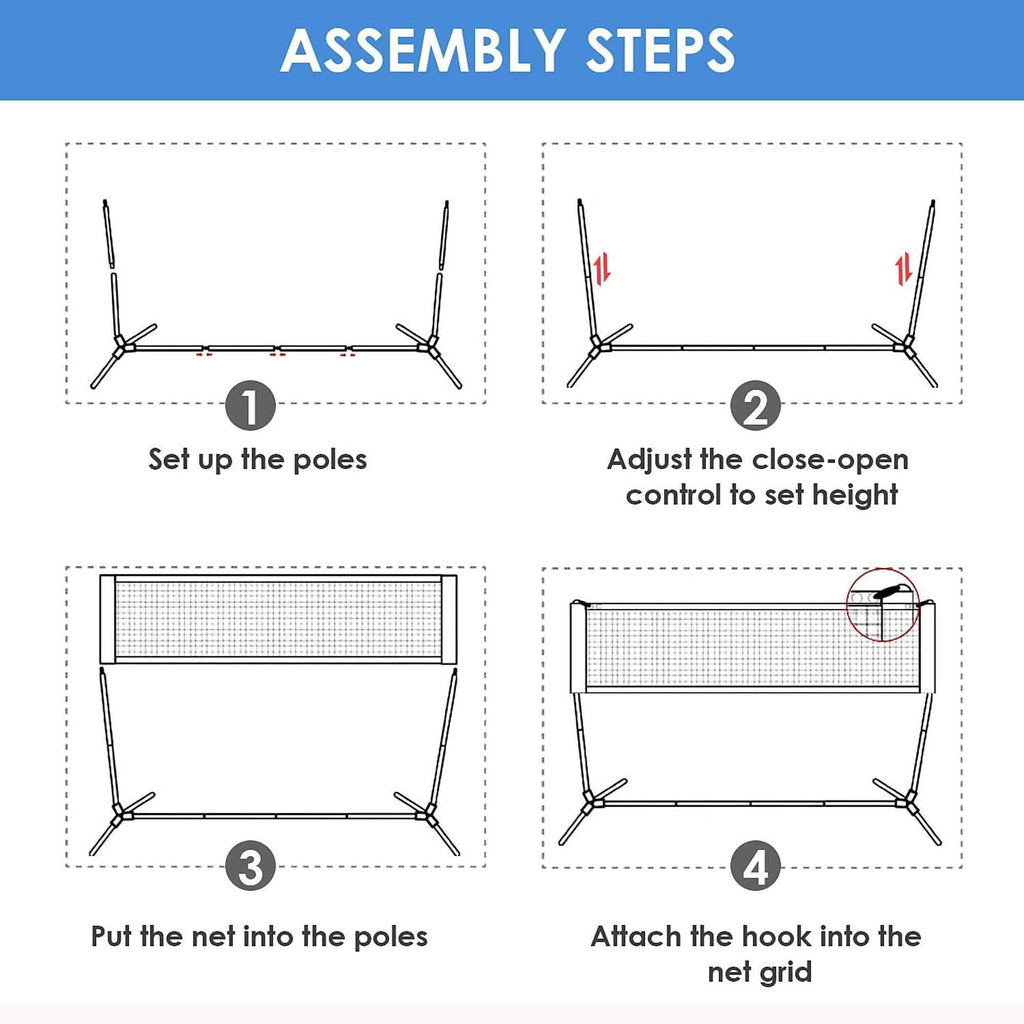 ASSEMBLY STEPS

1

Set up the poles

2

Adjust the close-open control to set height

3

Put the net into the poles

4

Attach the hook into the net grid