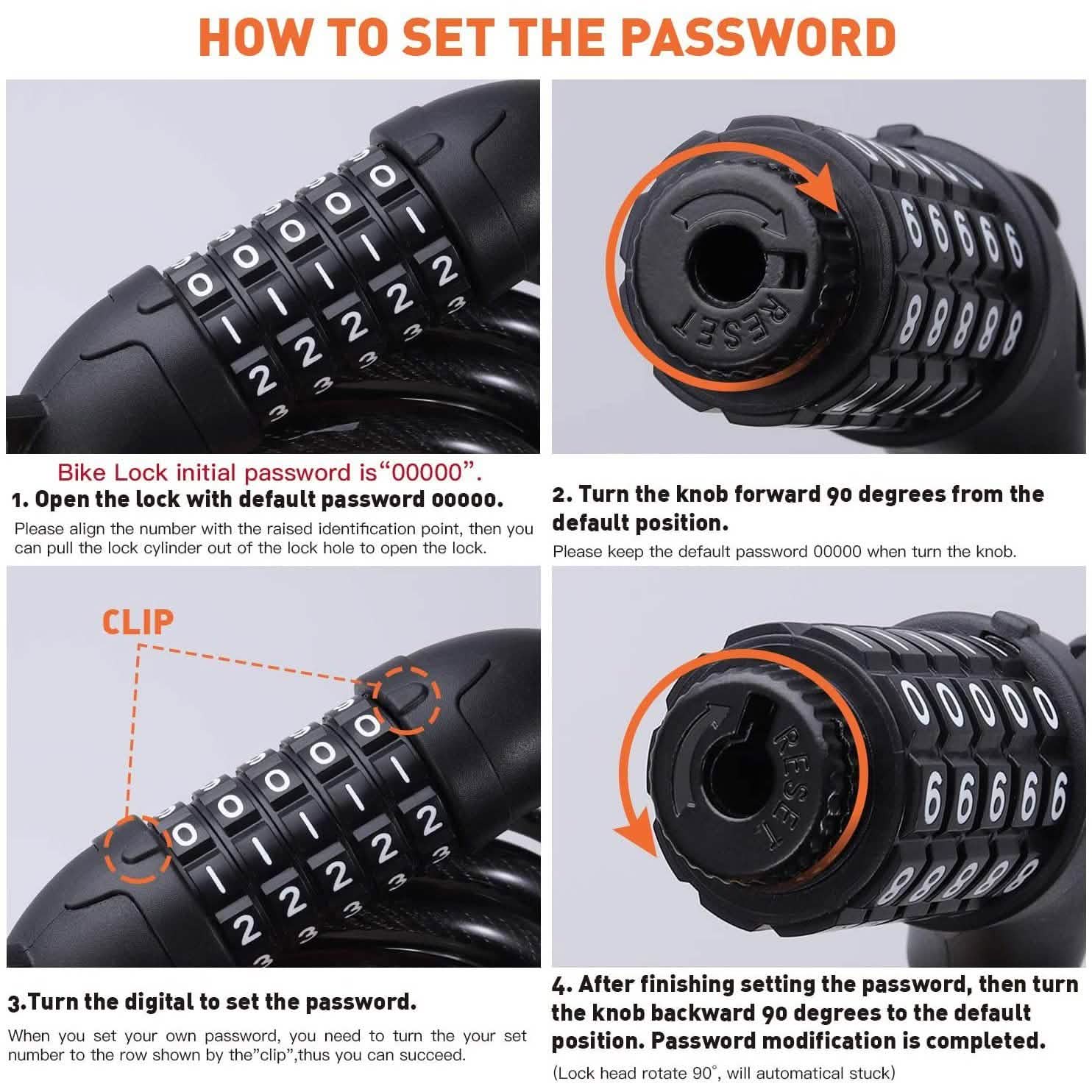 HOW TO SET THE PASSWORD

Bike Lock initial password is"00000".

1. Open the lock with default password 00000.

Please align the number with the raised identification point, then you can pull the lock cylinder out of the lock hole to open the lock.

RESET

2. Turn the knob forward 90 degrees from the default position.

Please keep the default password 00000 when turn the knob.

CLIP

3.Turn the digital to set the password.

When you set your own password, you need to turn the your set number to the row shown by the"clip",thus you can succeed.

RESET

4. After finishing setting the password, then turn the knob backward 90 degrees to the default position. Password modification is completed.

(Lock head rotate 90°, will automatical stuck)