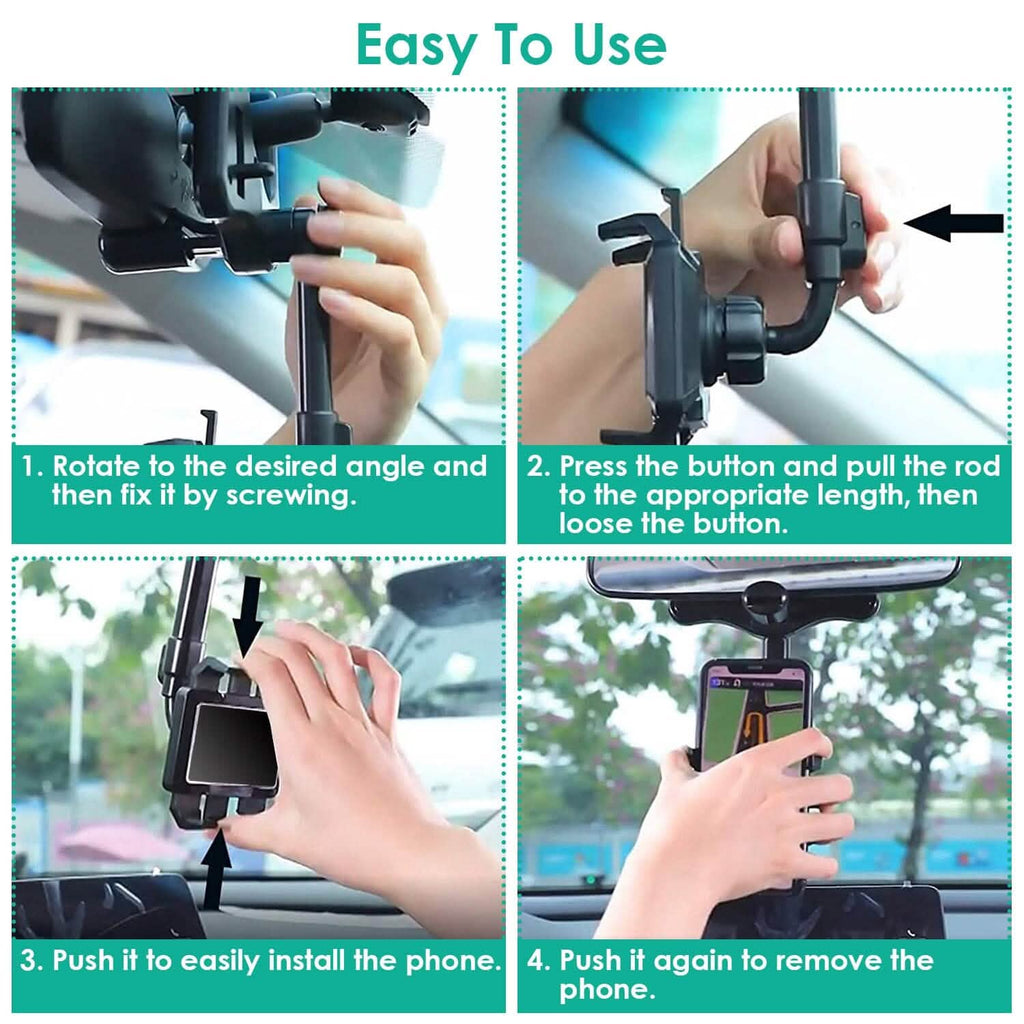 Easy To Use

1. Rotate to the desired angle and then fix it by screwing.

2. Press the button and pull the rod to the appropriate length, then loose the button.

3. Push it to easily install the phone.

4. Push it again to remove the phone.