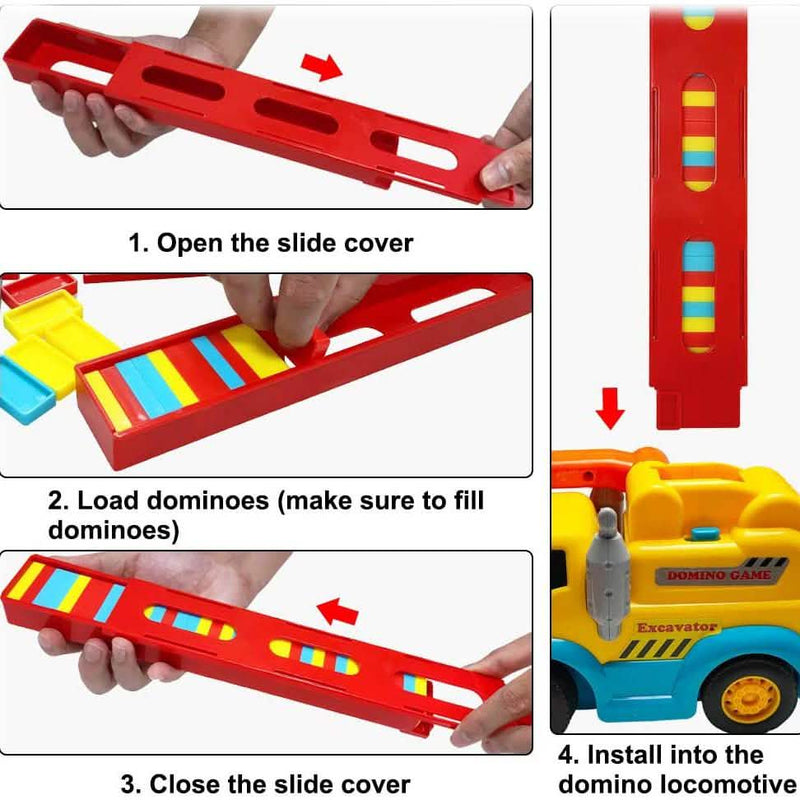 1. Open the slide cover

2. Load dominoes (make sure to fill dominoes)

3. Close the slide cover

DOMINO GAME

Excavator

4. Install into the domino locomotive