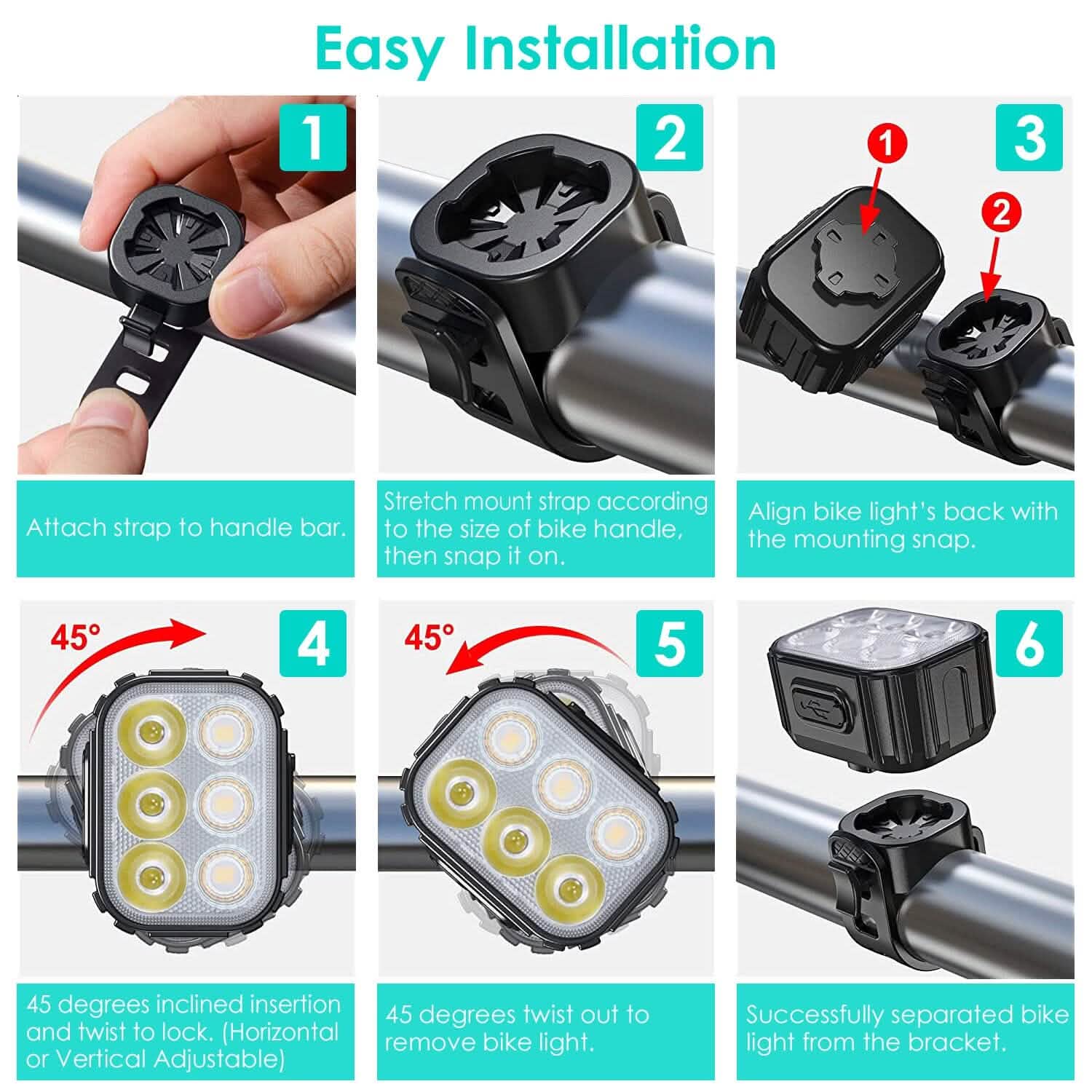 Easy Installation

1

Attach strap to handle bar.

2

Stretch mount strap according to the size of bike handle, then snap it on.

3

1

2

Align bike light's back with the mounting snap.

45°

4

45 degrees inclined insertion and twist to lock. (Horizontal or Vertical Adjustable)

45°

5

45 degrees twist out to remove bike light.

6

Successfully separated bike light from the bracket.