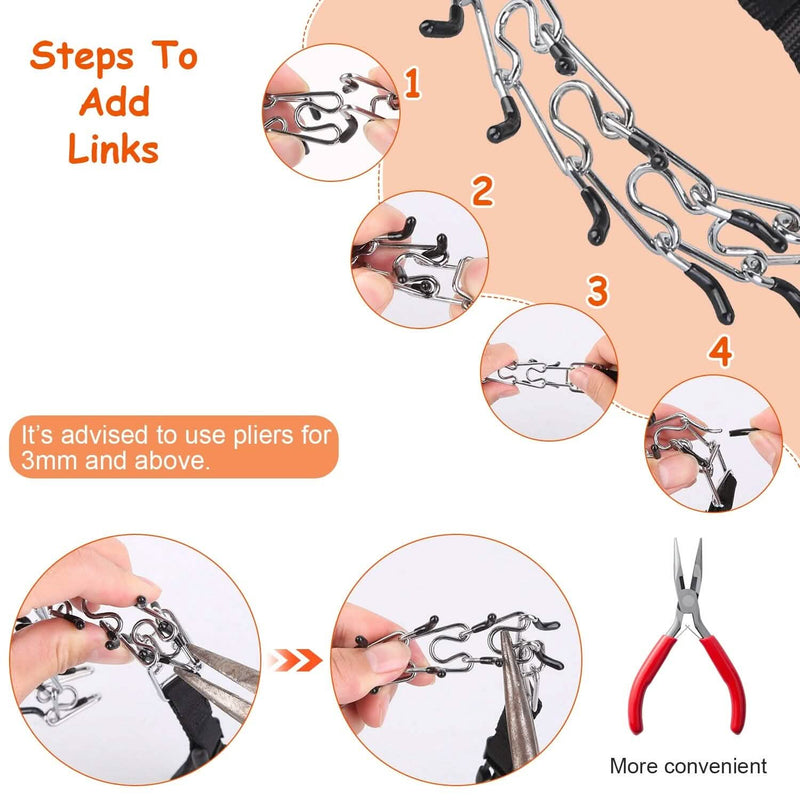 Steps To Add Links

1

2

3

4

It's advised to use pliers for 3mm and above.

More convenient