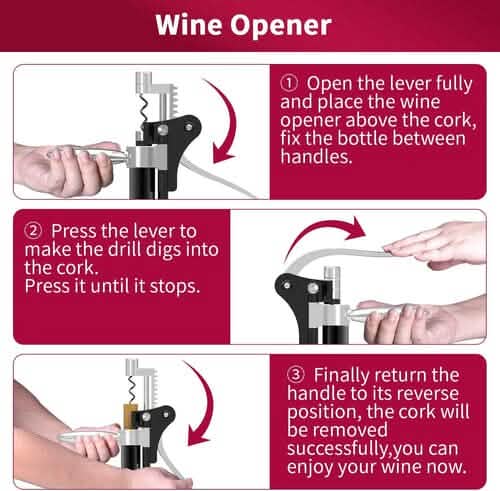 Wine Opener

① Open the lever fully and place the wine opener above the cork, fix the bottle between handles.

② Press the lever to make the drill digs into the cork.
Press it until it stops.

③ Finally return the handle to its reverse position, the cork will be removed successfully,you can enjoy your wine now.