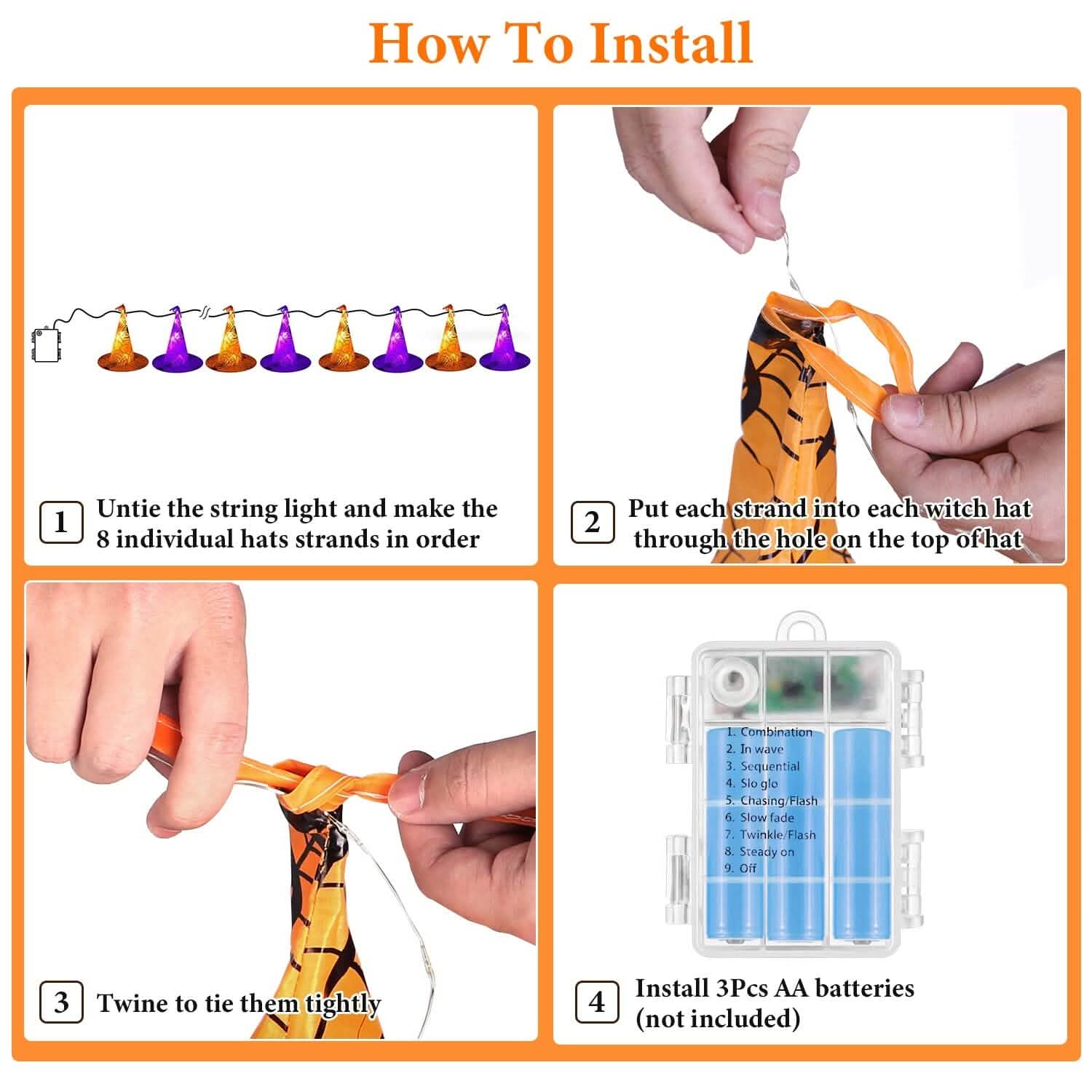 How To Install

1 Untie the string light and make the 8 individual hats strands in order

2 Put each strand into each witch hat through the hole on the top of hat

3 Twine to tie them tightly

1. Combination
2. In wave
3. Sequential
4. Slo glo
5. Chasing/Flash
6. Slow fade
7. Twinkle/Flash
8. Steady on
9. Off

4 Install 3Pcs AA batteries (not included)