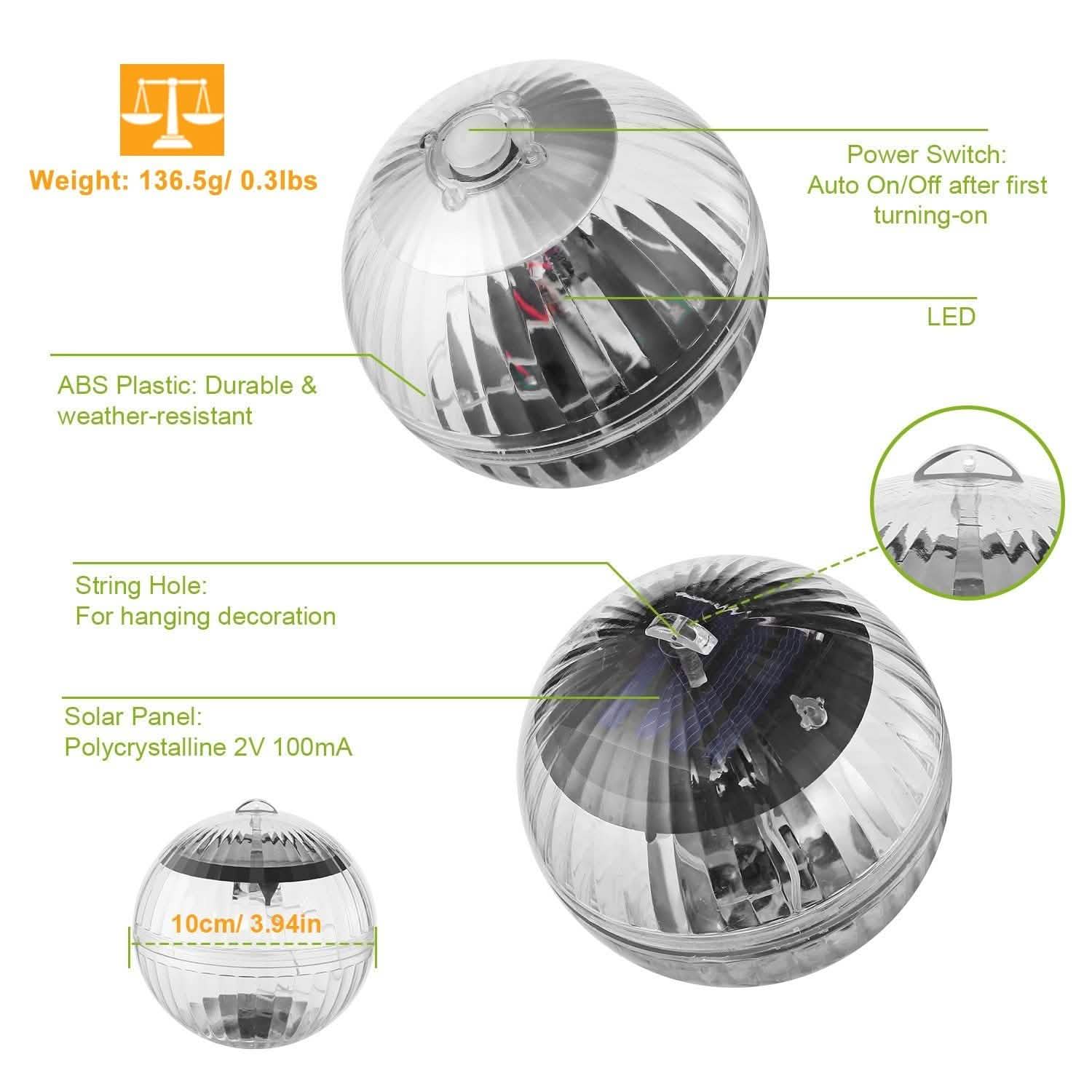 Weight: 136.5g/ 0.3lbs

Power Switch:
Auto On/Off after first turning-on

LED

ABS Plastic: Durable & weather-resistant

String Hole:
For hanging decoration

Solar Panel:
Polycrystalline 2V 100mA

10cm/ 3.94in