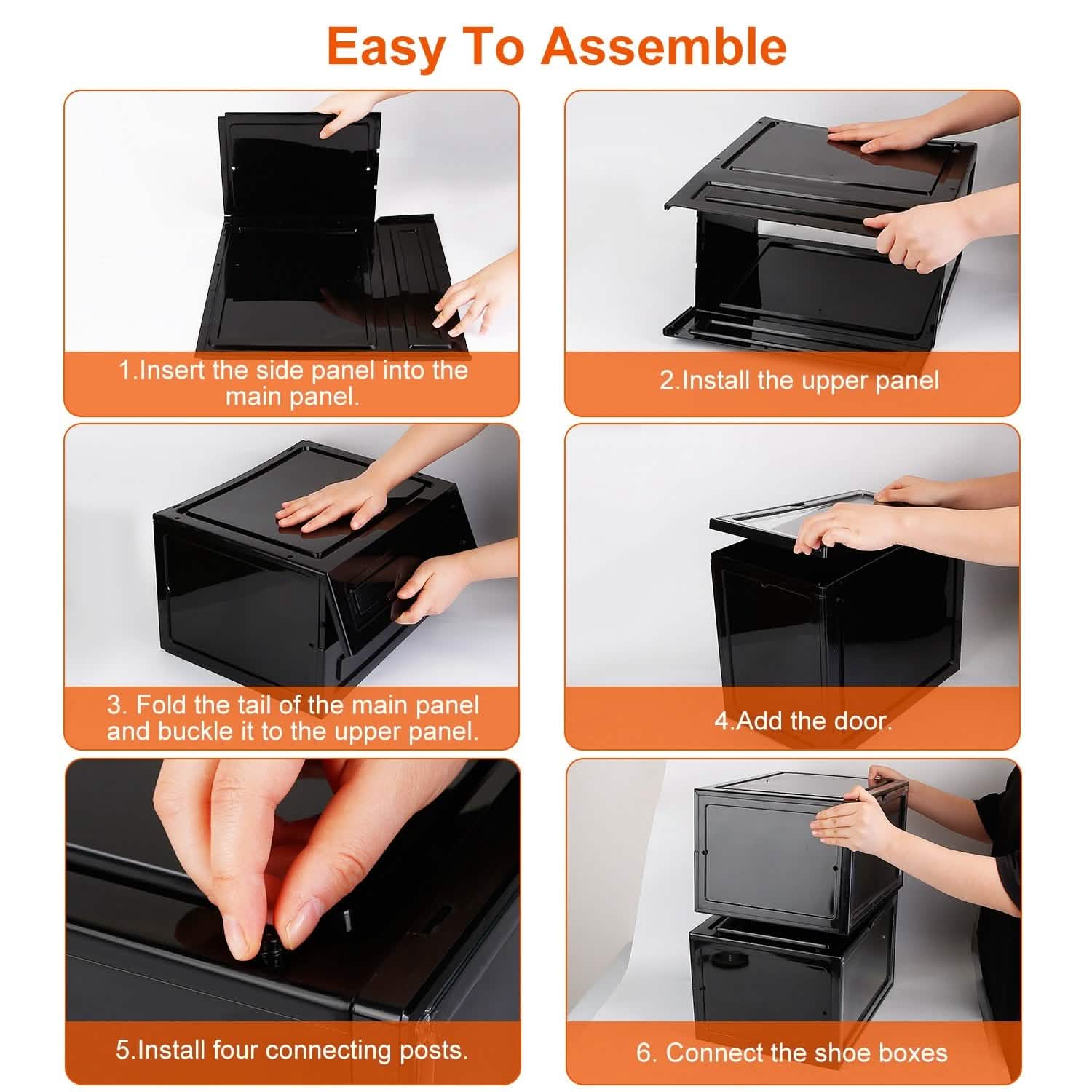 Easy To Assemble

1.Insert the side panel into the main panel.

2.Install the upper panel

3. Fold the tail of the main panel and buckle it to the upper panel.

4.Add the door.

5.Install four connecting posts.

6. Connect the shoe boxes