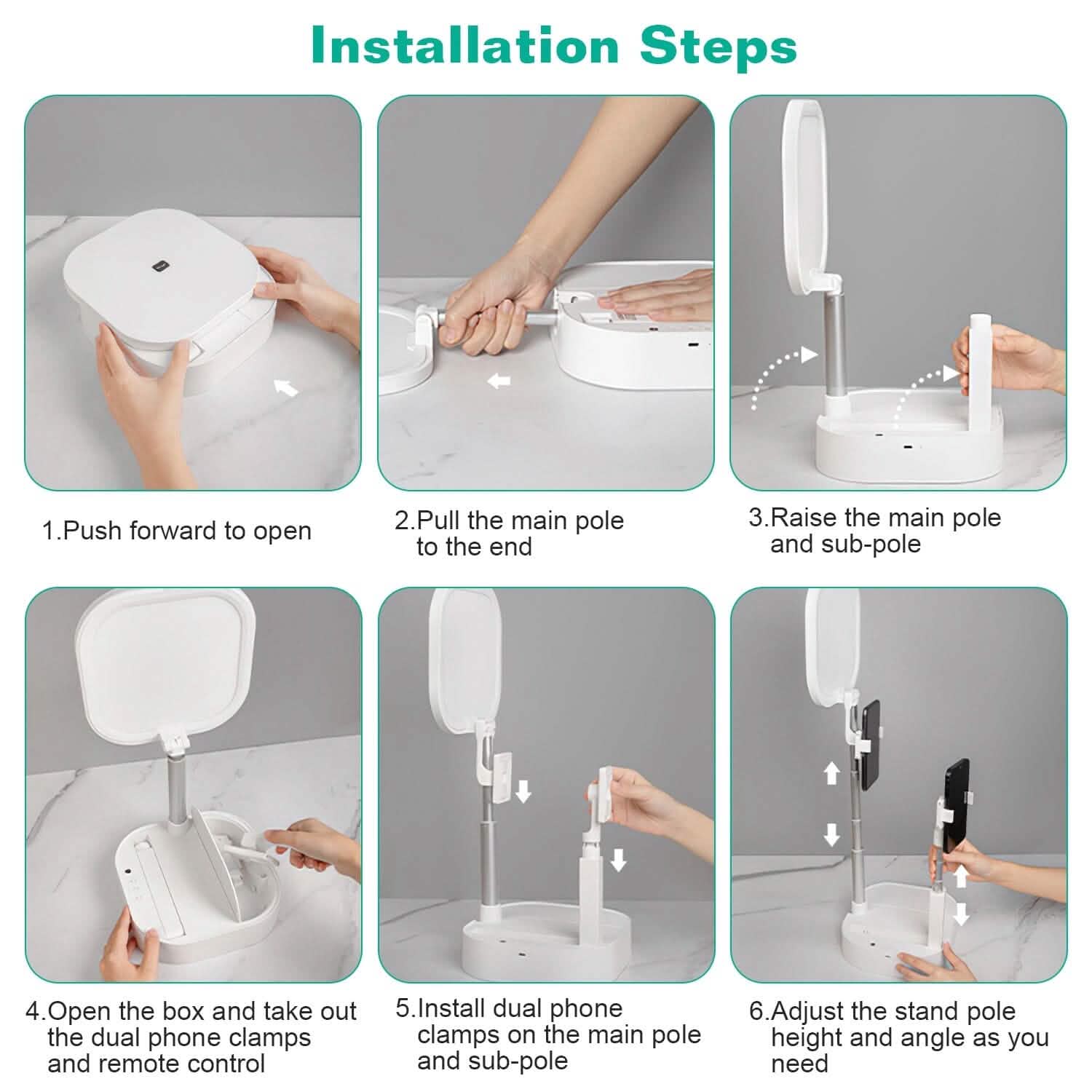 Installation Steps

1.Push forward to open

2.Pull the main pole to the end

3.Raise the main pole and sub-pole

4.Open the box and take out the dual phone clamps and remote control

5.Install dual phone clamps on the main pole and sub-pole

6.Adjust the stand pole height and angle as you need