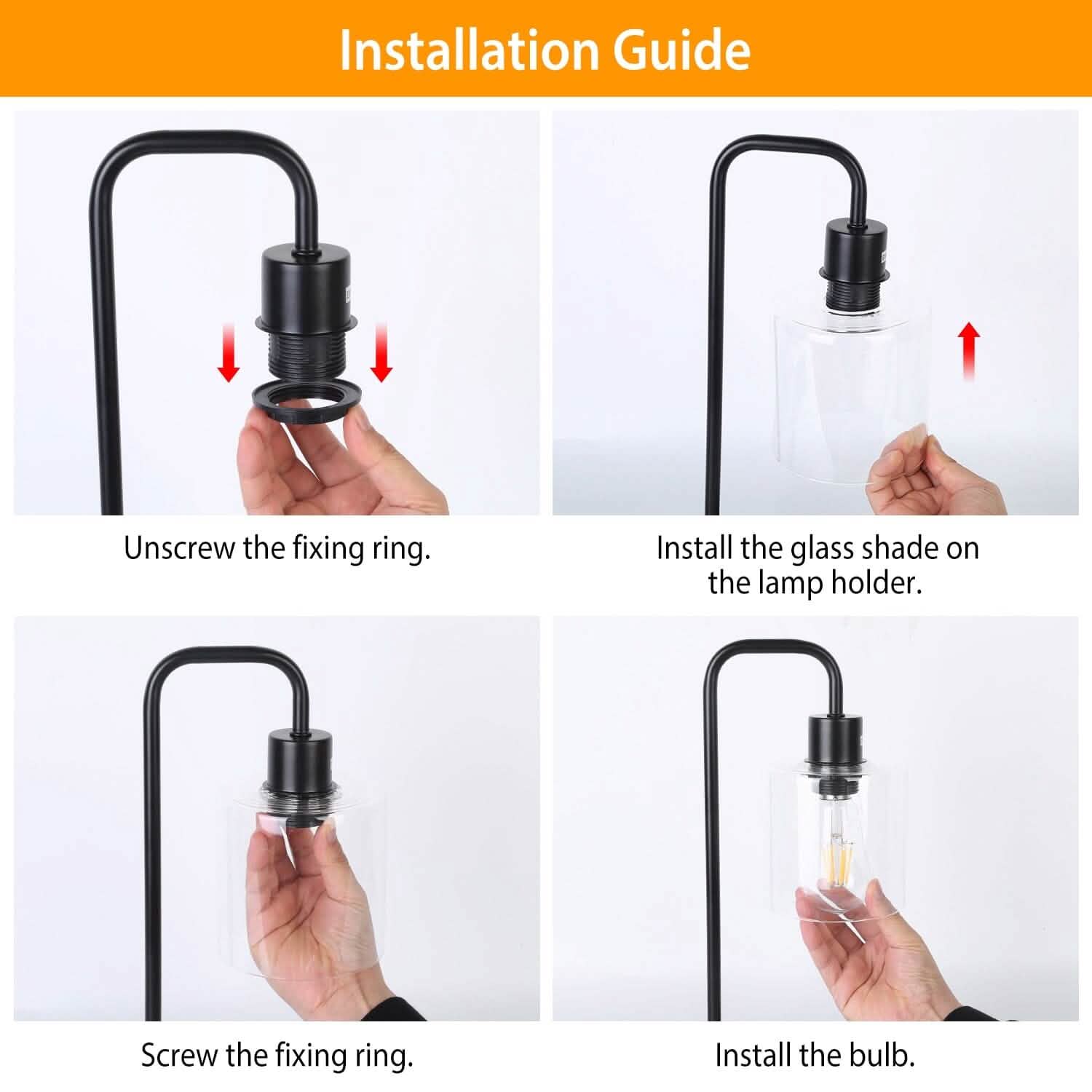 Installation Guide

Unscrew the fixing ring.

Install the glass shade on the lamp holder.

Screw the fixing ring.

Install the bulb.