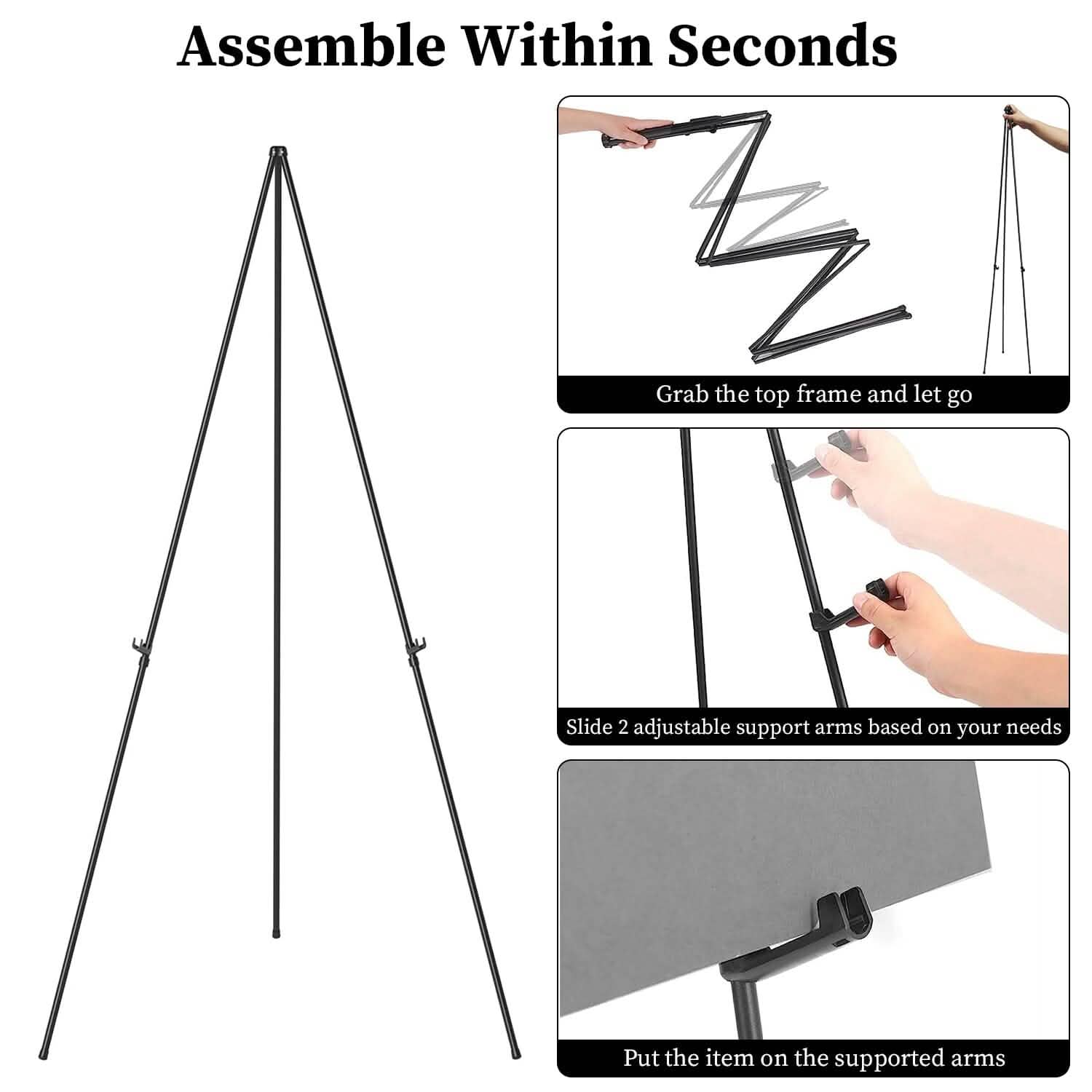 Assemble Within Seconds

Grab the top frame and let go

Slide 2 adjustable support arms based on your needs

Put the item on the supported arms