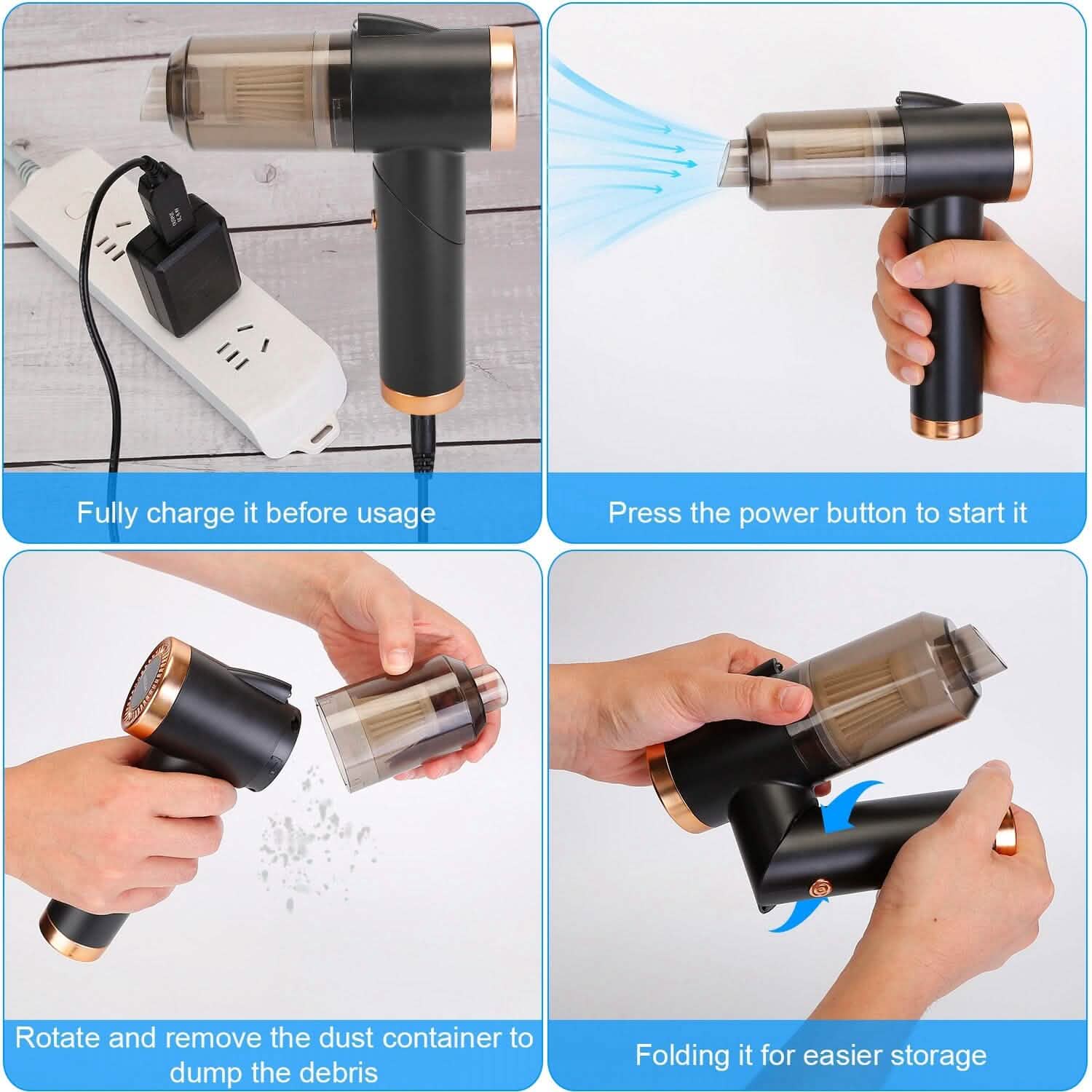 Fully charge it before usage

Press the power button to start it

Rotate and remove the dust container to dump the debris

Folding it for easier storage