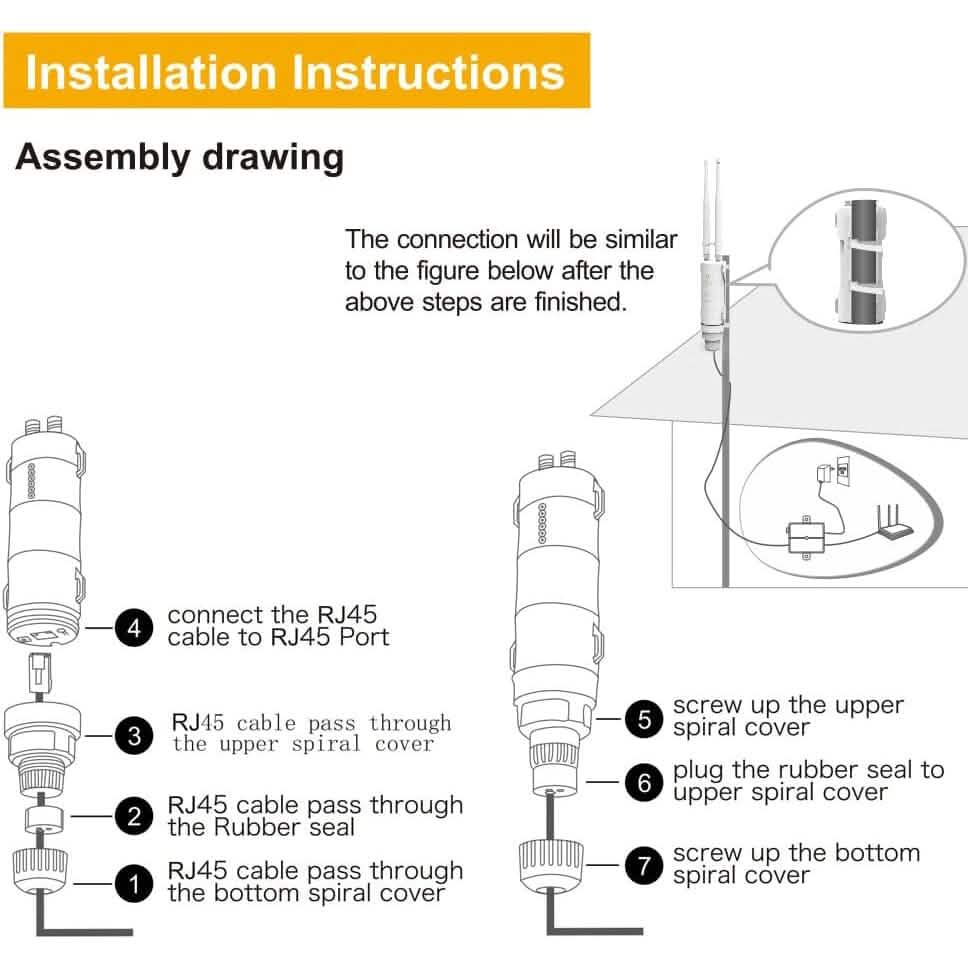 Installation Instructions

Assembly drawing

The connection will be similar to the figure below after the above steps are finished.

4 connect the RJ45 cable to RJ45 Port

3 RJ45 cable pass through the upper spiral cover

2 RJ45 cable pass through the Rubber seal

1 RJ45 cable pass through the bottom spiral cover

5 screw up the upper spiral cover

6 plug the rubber seal to upper spiral cover

7 screw up the bottom spiral cover