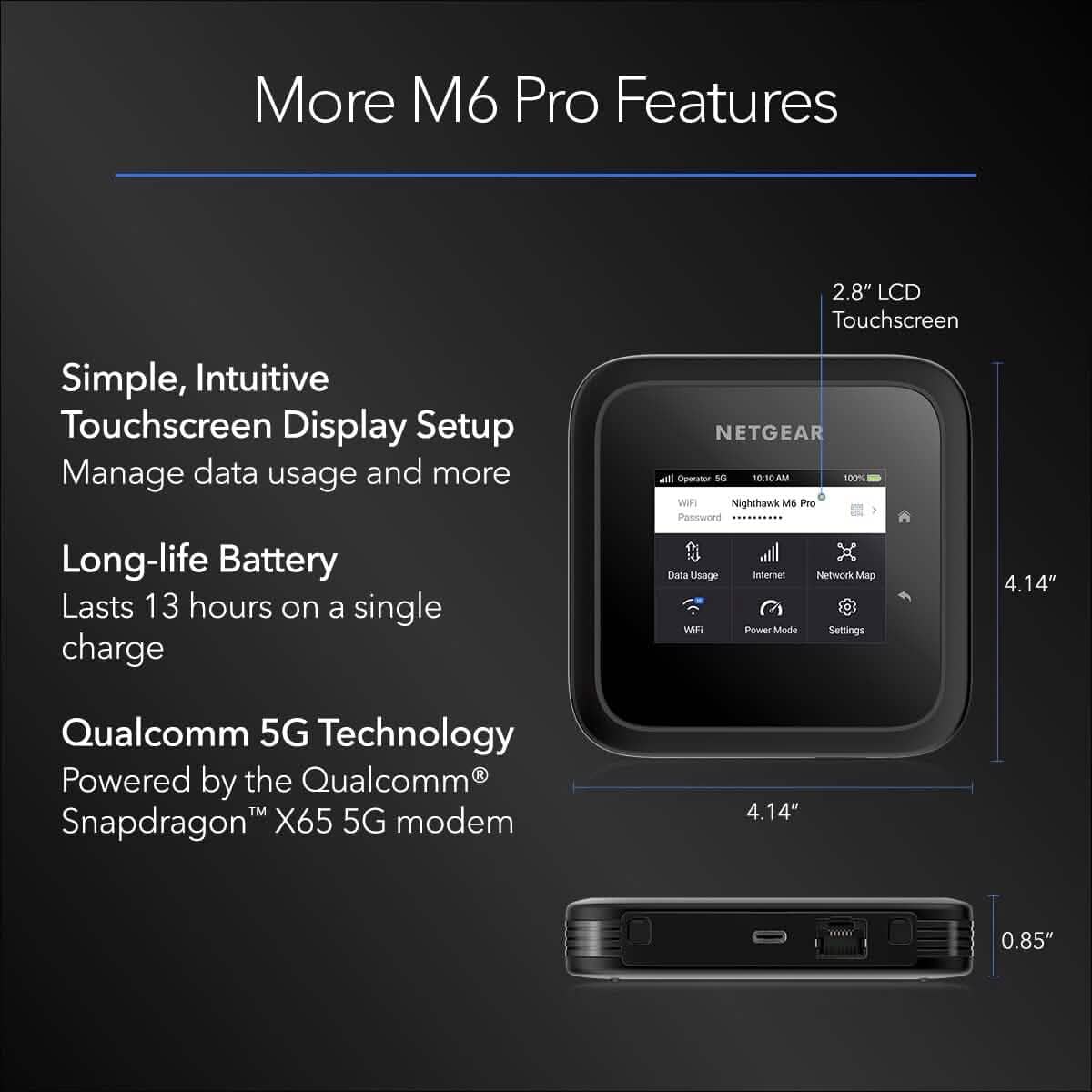 More M6 Pro Features

Simple, Intuitive Touchscreen Display Setup
Manage data usage and more

Long-life Battery
Lasts 13 hours on a single charge

Qualcomm 5G Technology
Powered by the Qualcomm® Snapdragon™ X65 5G modem

2.8″ LCD Touchscreen

NETGEAR

Operator 5G 10:10 AM 100%

WiFi Nighthawk M6 Pro
Password ••••••••••

Data Usage
Internet
Network Map
WiFi
Power Mode
Settings

4.14″

4.14″

0.85″