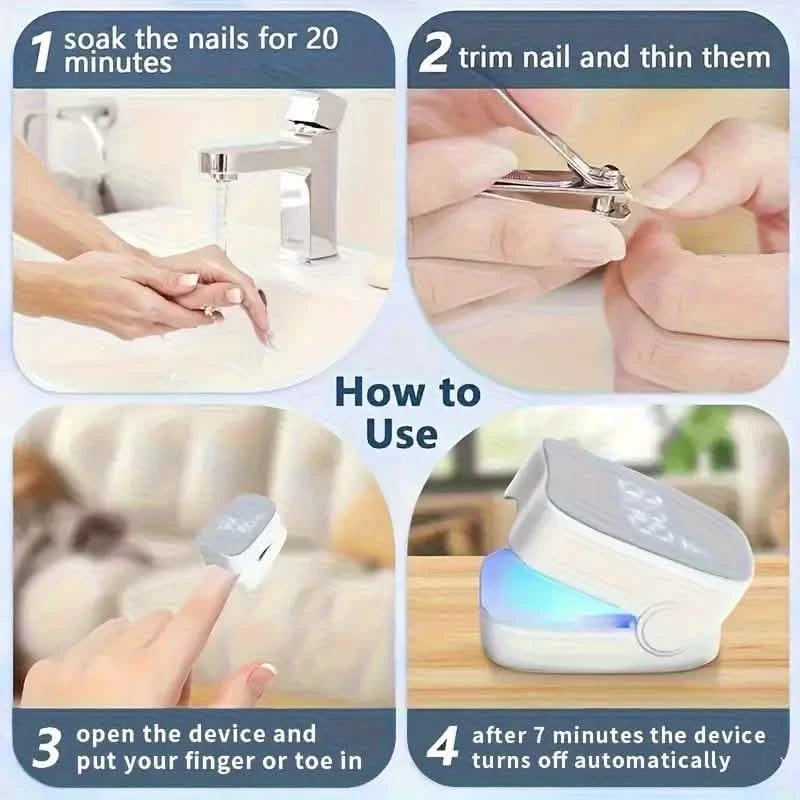 1 soak the nails for 20 minutes

2 trim nail and thin them

How to Use

3 open the device and put your finger or toe in

4 after 7 minutes the device turns off automatically