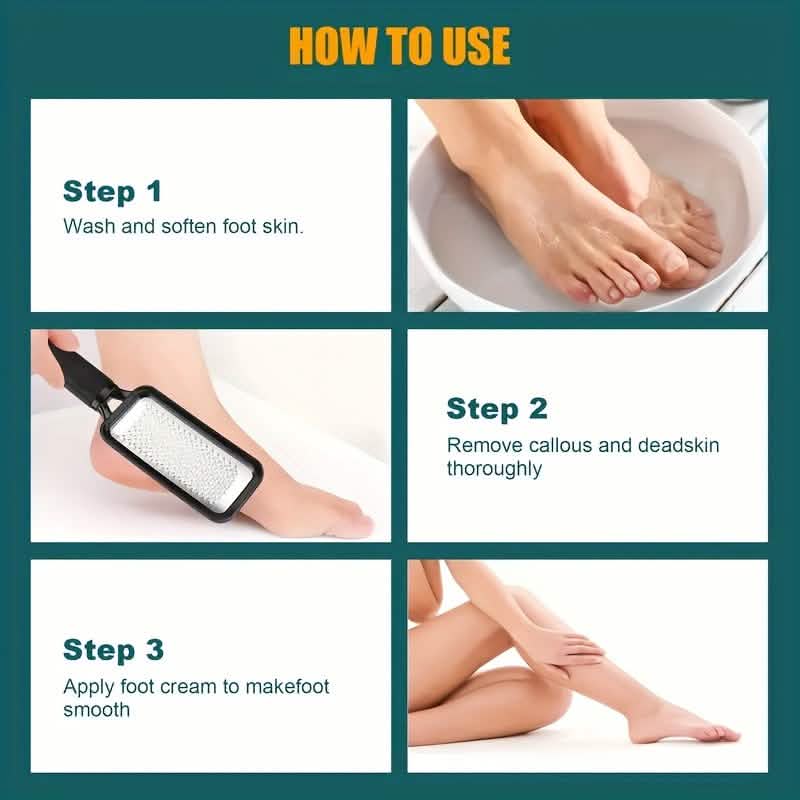 HOW TO USE

Step 1
Wash and soften foot skin.

Step 2
Remove callous and deadskin thoroughly

Step 3
Apply foot cream to makefoot smooth