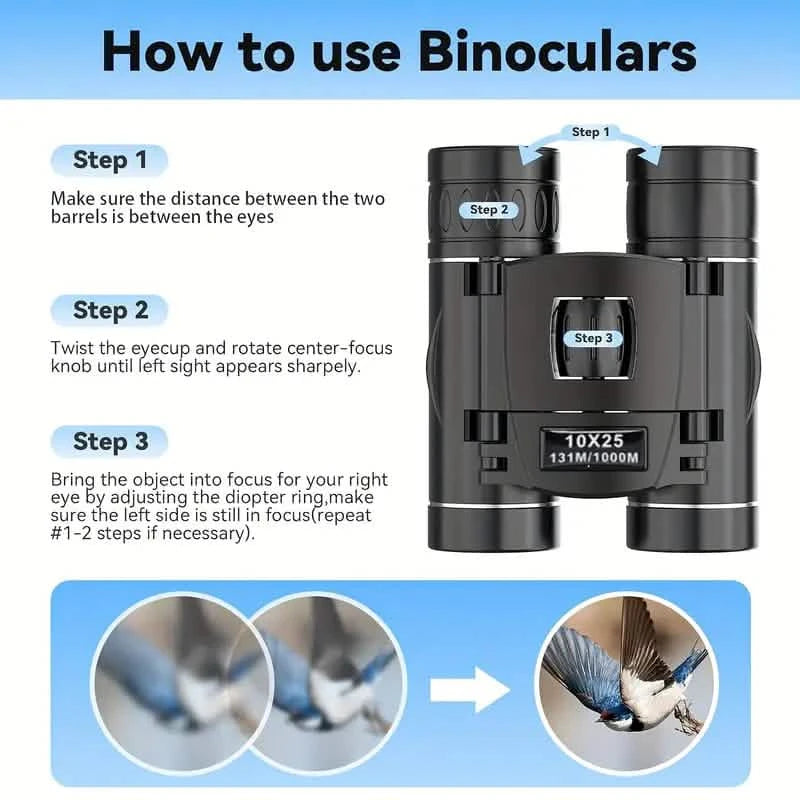 How to use Binoculars

Step 1

Make sure the distance between the two barrels is between the eyes

Step 2

Twist the eyecup and rotate center-focus knob until left sight appears sharpely.

Step 3

Bring the object into focus for your right eye by adjusting the diopter ring,make sure the left side is still in focus(repeat #1-2 steps if necessary).

Step 1

Step 2

Step 3

10X25
131M/1000M