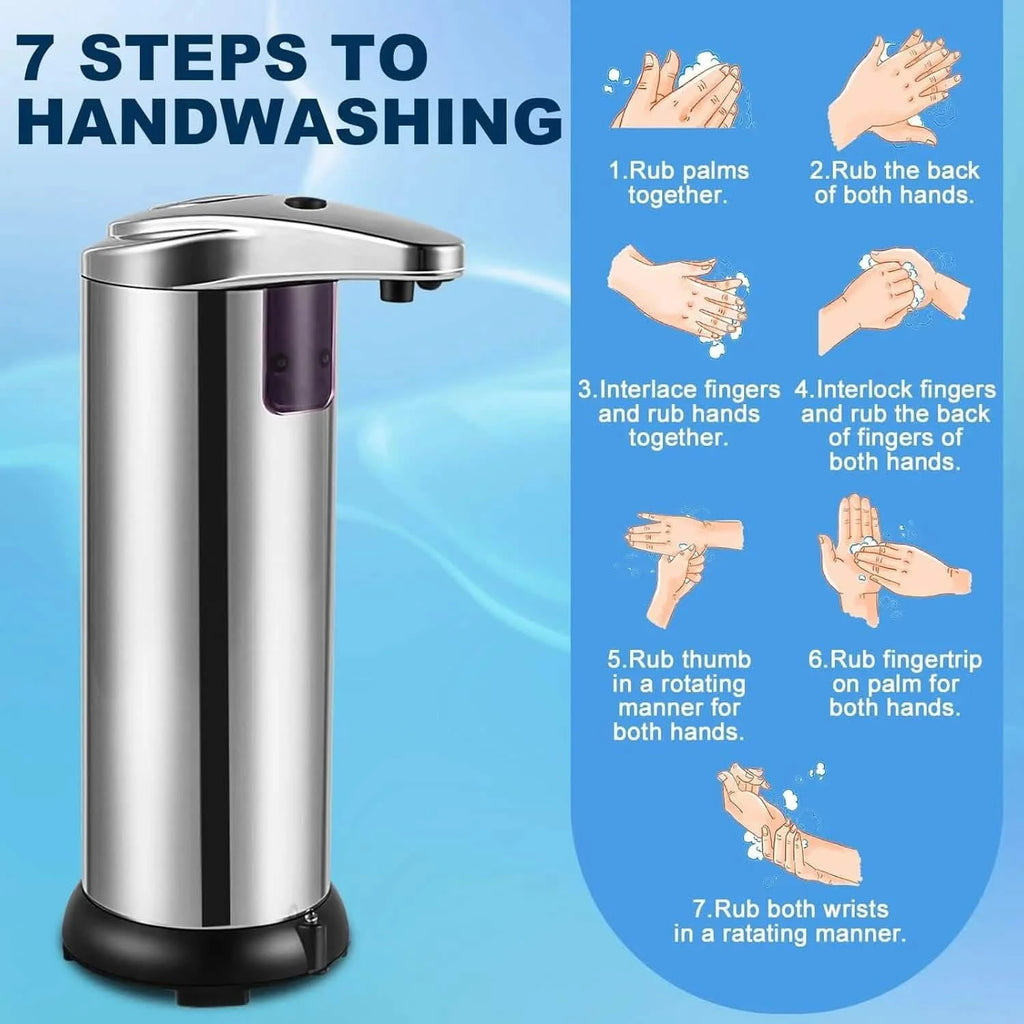 7 STEPS TO HANDWASHING

1.Rub palms together.

2.Rub the back of both hands.

3.Interlace fingers and rub hands together.

4.Interlock fingers and rub the back of fingers of both hands.

5.Rub thumb in a rotating manner for both hands.

6.Rub fingertrip on palm for both hands.

7.Rub both wrists in a ratating manner.