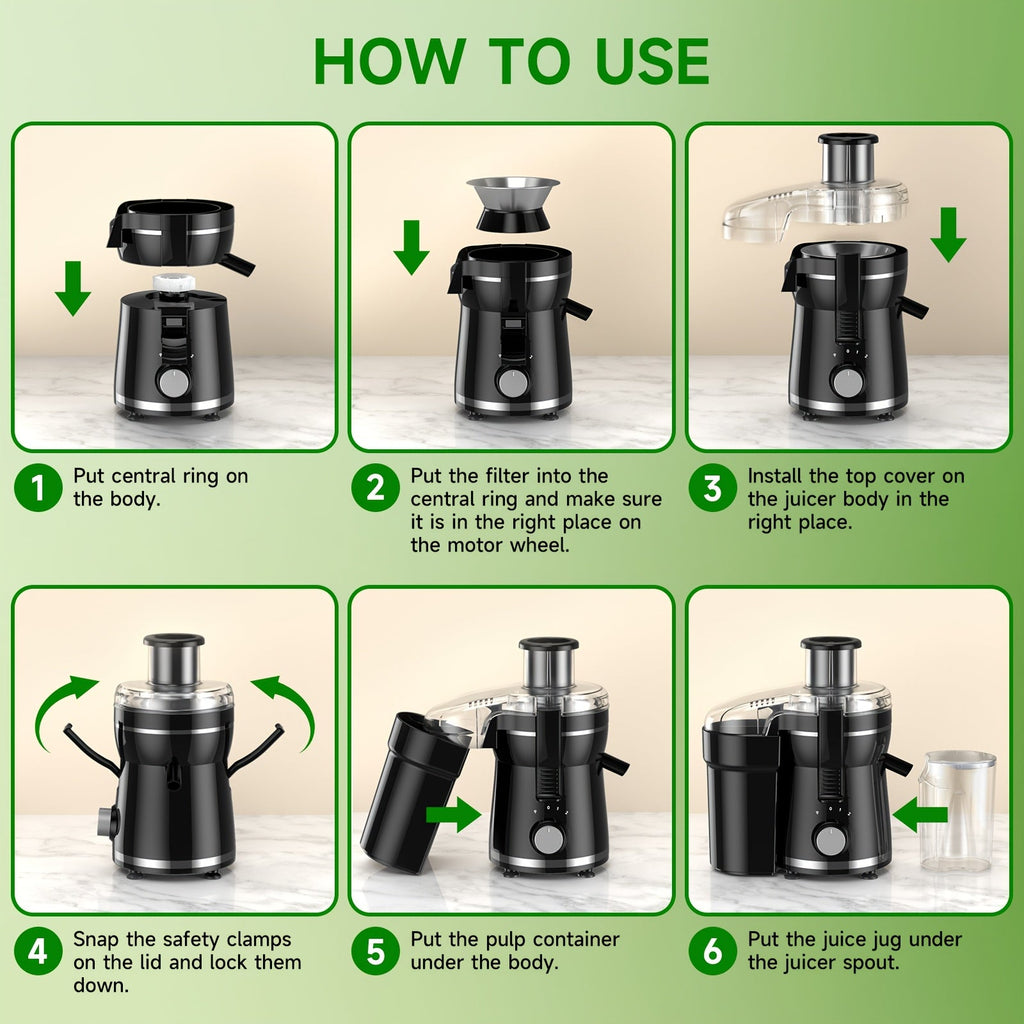 HOW TO USE

1 Put central ring on the body.

2 Put the filter into the central ring and make sure it is in the right place on the motor wheel.

3 Install the top cover on the juicer body in the right place.

4 Snap the safety clamps on the lid and lock them down.

5 Put the pulp container under the body.

6 Put the juice jug under the juicer spout.