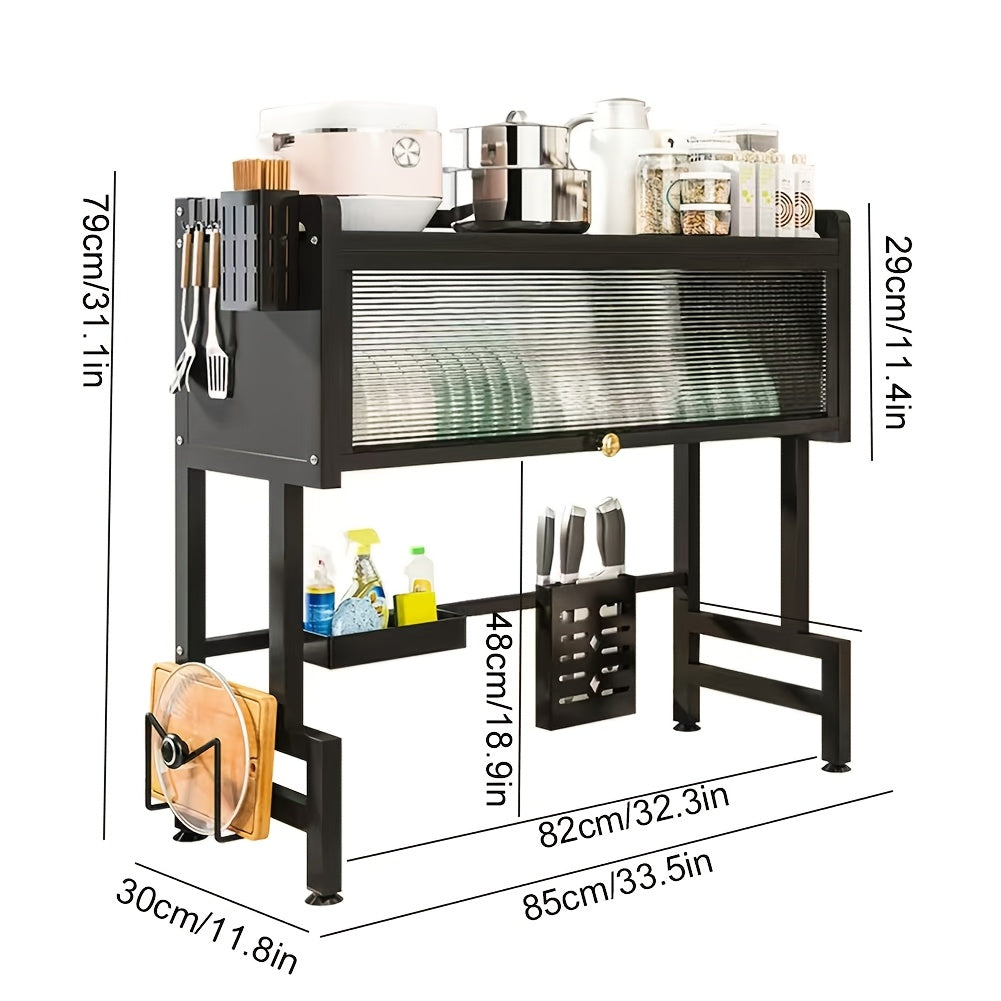 79cm/31.1in

29cm/11.4in

48cm/18.9in

82cm/32.3in

85cm/33.5in

30cm/11.8in