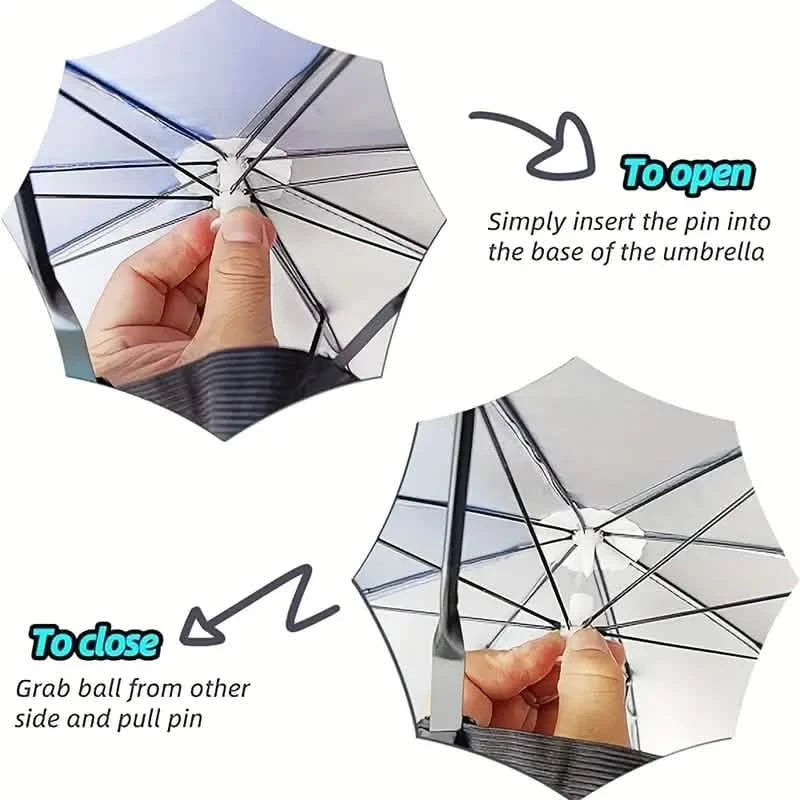 To open

Simply insert the pin into the base of the umbrella

To close

Grab ball from other side and pull pin