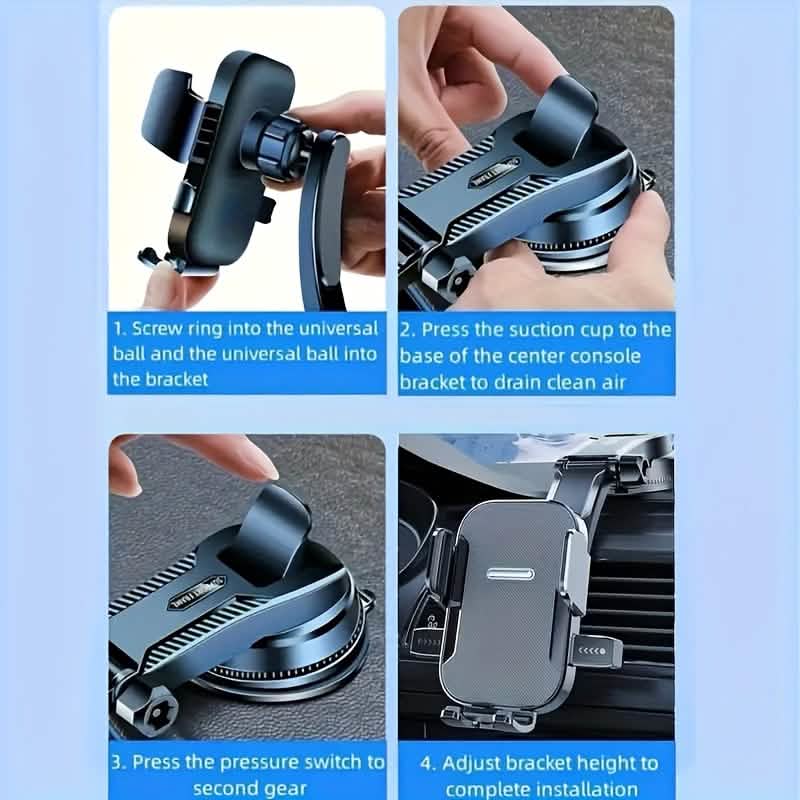 1. Screw ring into the universal ball and the universal ball into the bracket

2. Press the suction cup to the base of the center console bracket to drain clean air

3. Press the pressure switch to second gear

4. Adjust bracket height to complete installation