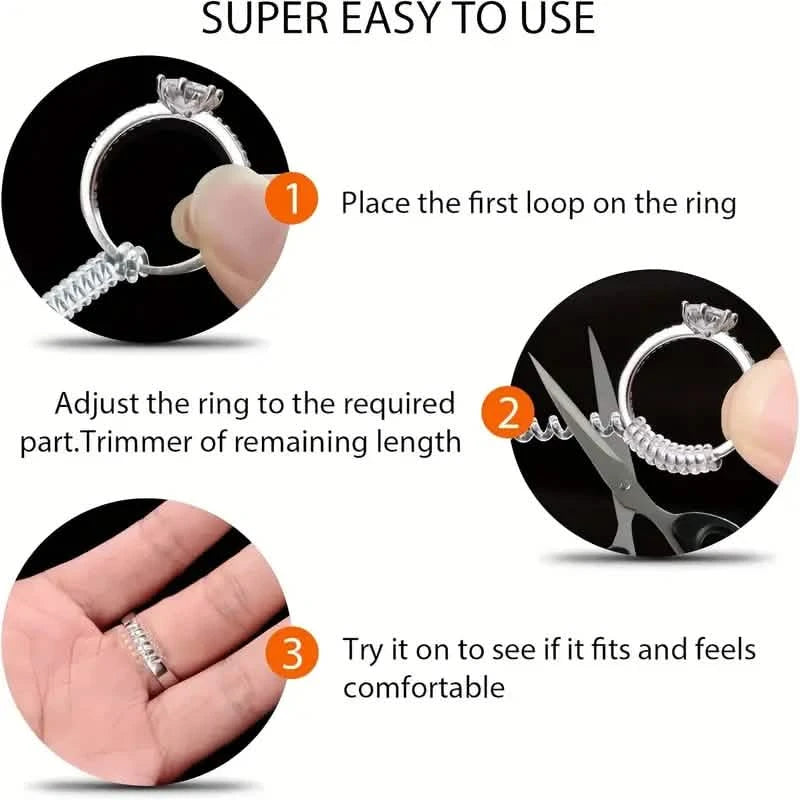 SUPER EASY TO USE

1 Place the first loop on the ring

Adjust the ring to the required part.Trimmer of remaining length 2

3 Try it on to see if it fits and feels comfortable