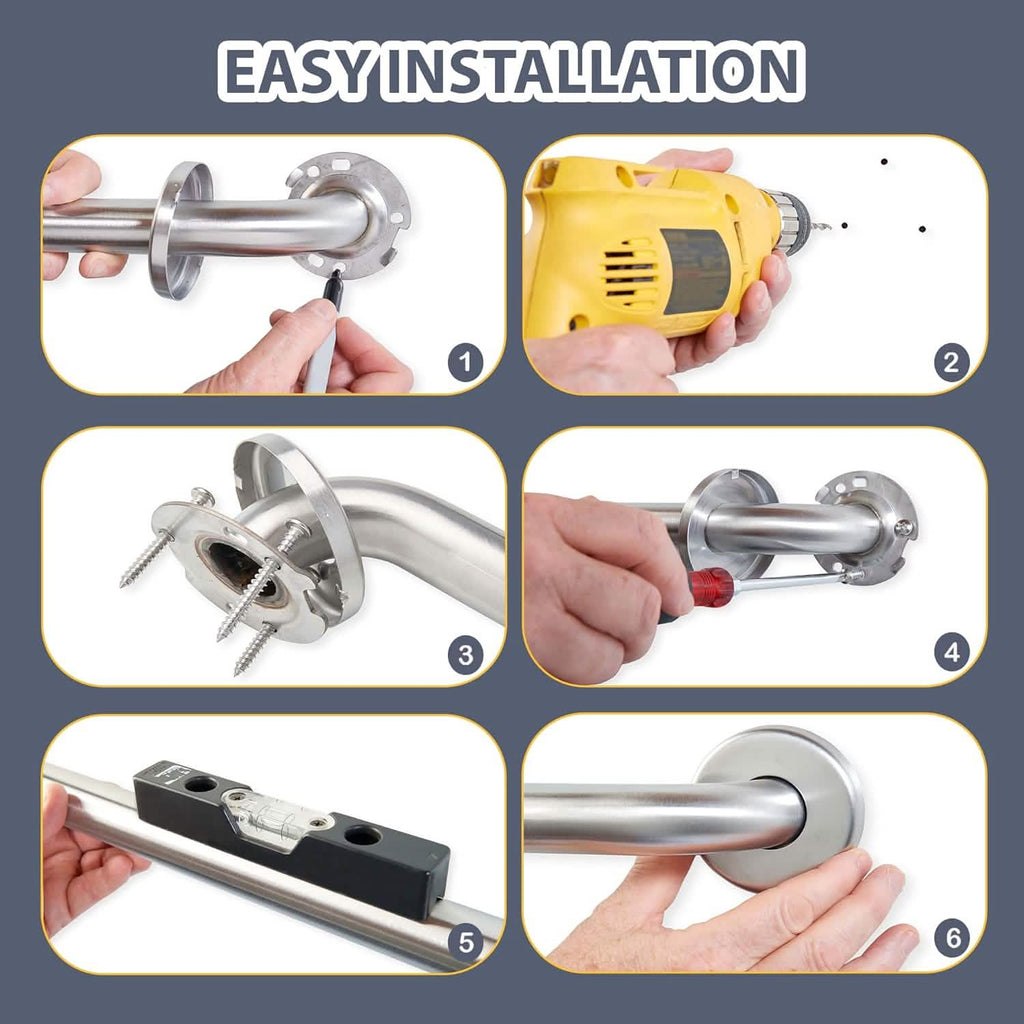 EASY INSTALLATION

1

2

3

4

5

6