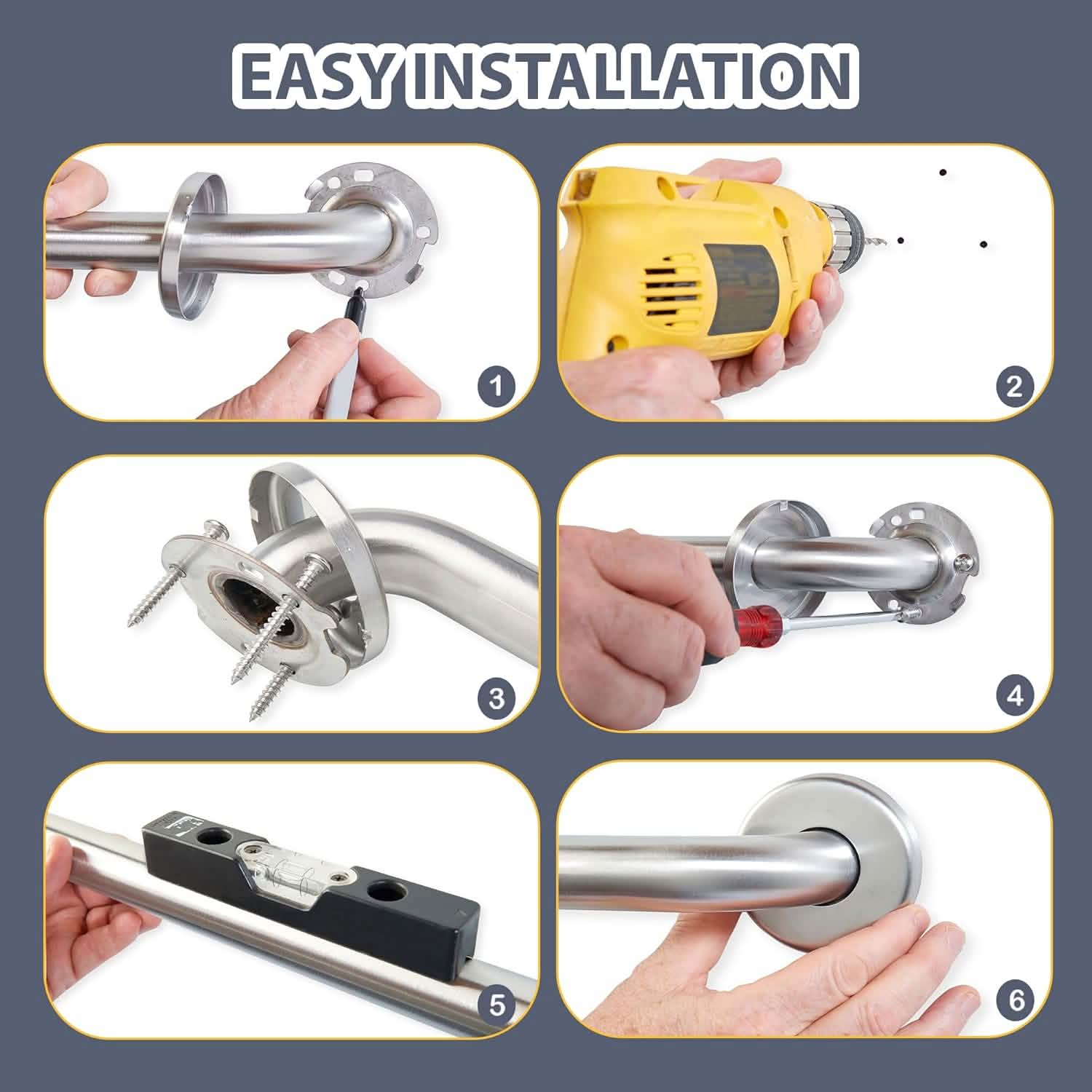 EASY INSTALLATION

1

2

3

4

5

6