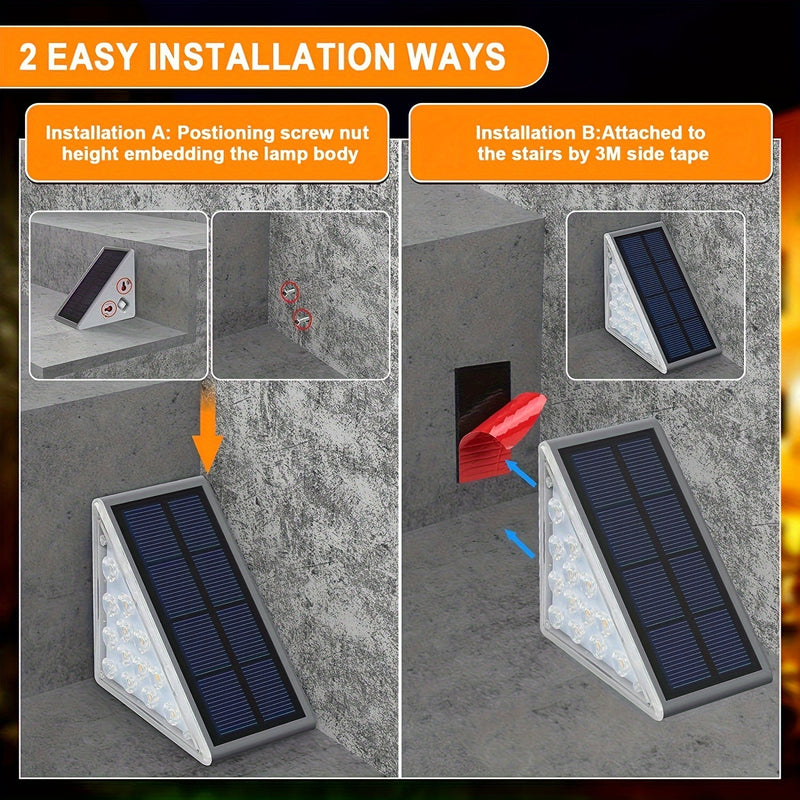 2 EASY INSTALLATION WAYS

Installation A: Postioning screw nut height embedding the lamp body

Installation B:Attached to the stairs by 3M side tape