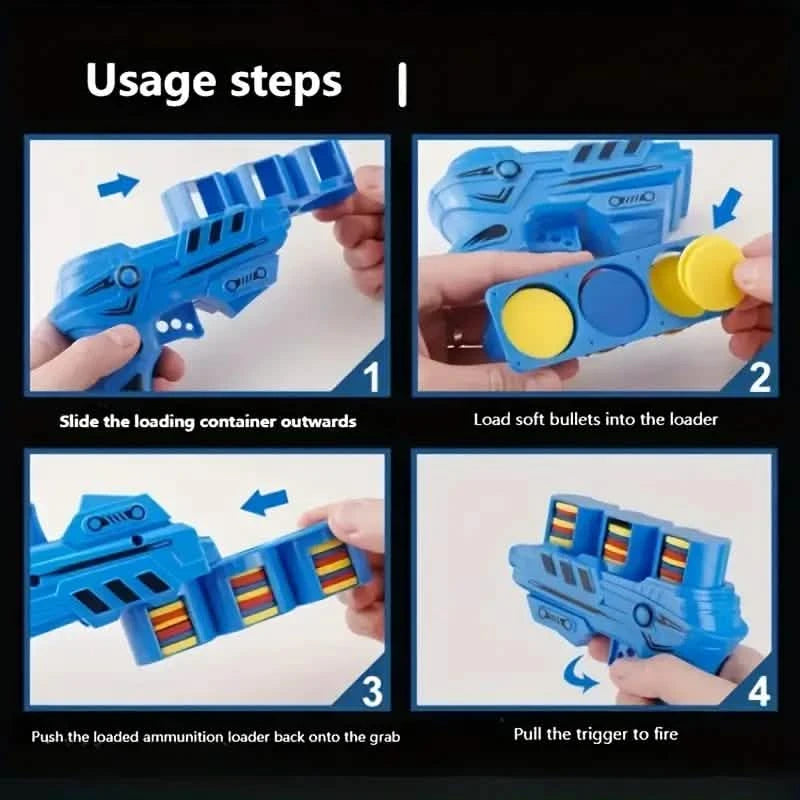 Usage steps |

1

Slide the loading container outwards

2

Load soft bullets into the loader

3

Push the loaded ammunition loader back onto the grab

4

Pull the trigger to fire