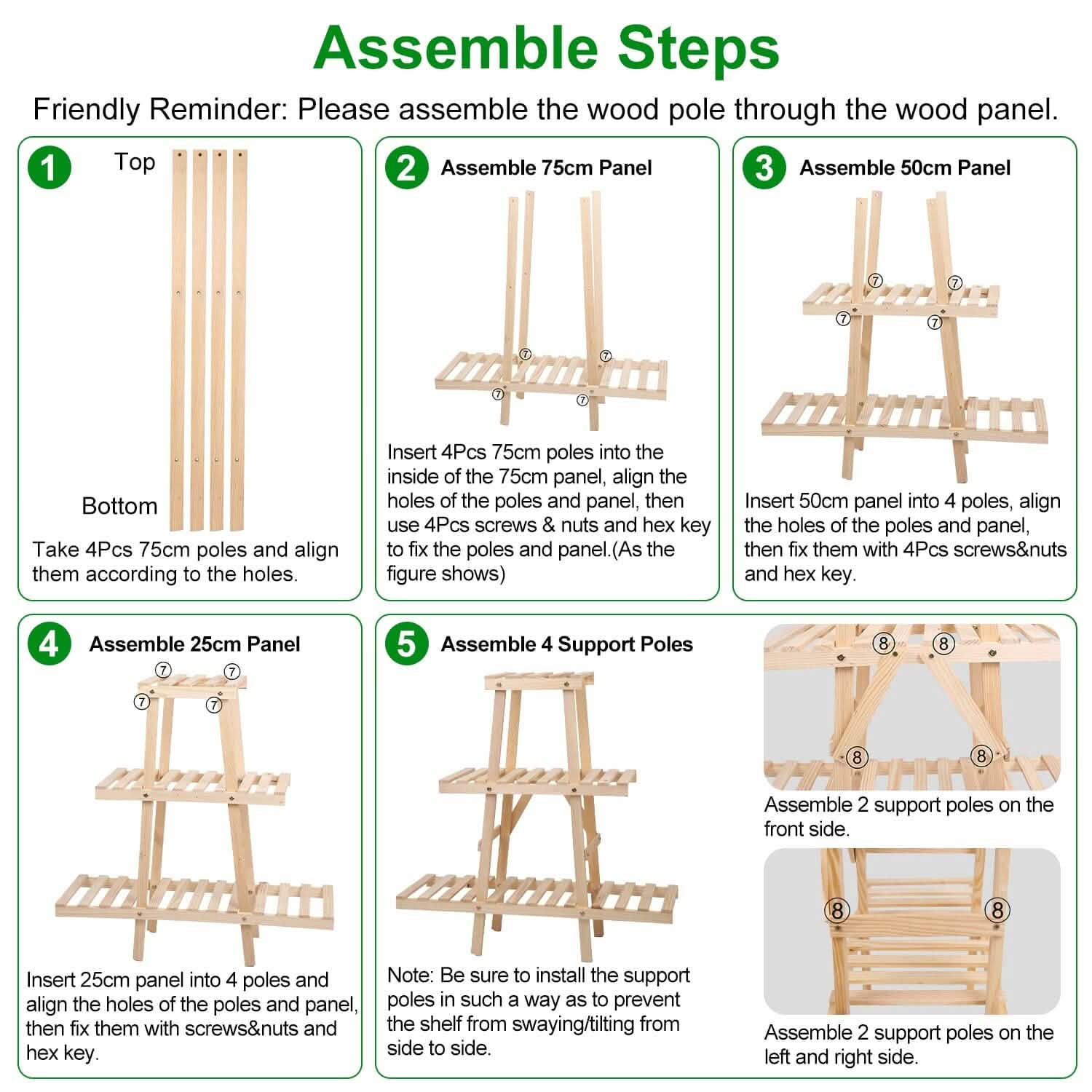 Assemble Steps

Friendly Reminder: Please assemble the wood pole through the wood panel.

1

Top

Bottom

Take 4Pcs 75cm poles and align them according to the holes.

2 Assemble 75cm Panel

⑦ ⑦ ⑦ ⑦

Insert 4Pcs 75cm poles into the inside of the 75cm panel, align the holes of the poles and panel, then use 4Pcs screws & nuts and hex key to fix the poles and panel.(As the figure shows)

3 Assemble 50cm Panel

⑦ ⑦ ⑦ ⑦

Insert 50cm panel into 4 poles, align the holes of the poles and panel, then fix them with 4Pcs screws&nuts and hex key.

4 Assemble 25cm Panel

⑦ ⑦ ⑦ ⑦

Insert 25cm panel into 4 poles and align the holes of the poles and panel, then fix them with screws&nuts and hex key.

5 Assemble 4 Support Poles

Note: Be sure to install the support poles in such a way as to prevent the shelf from swaying/tilting from side to side.

⑧ ⑧ ⑧ ⑧

Assemble 2 support poles on the front side.

⑧ ⑧

Assemble 2 support poles on the left and right side.