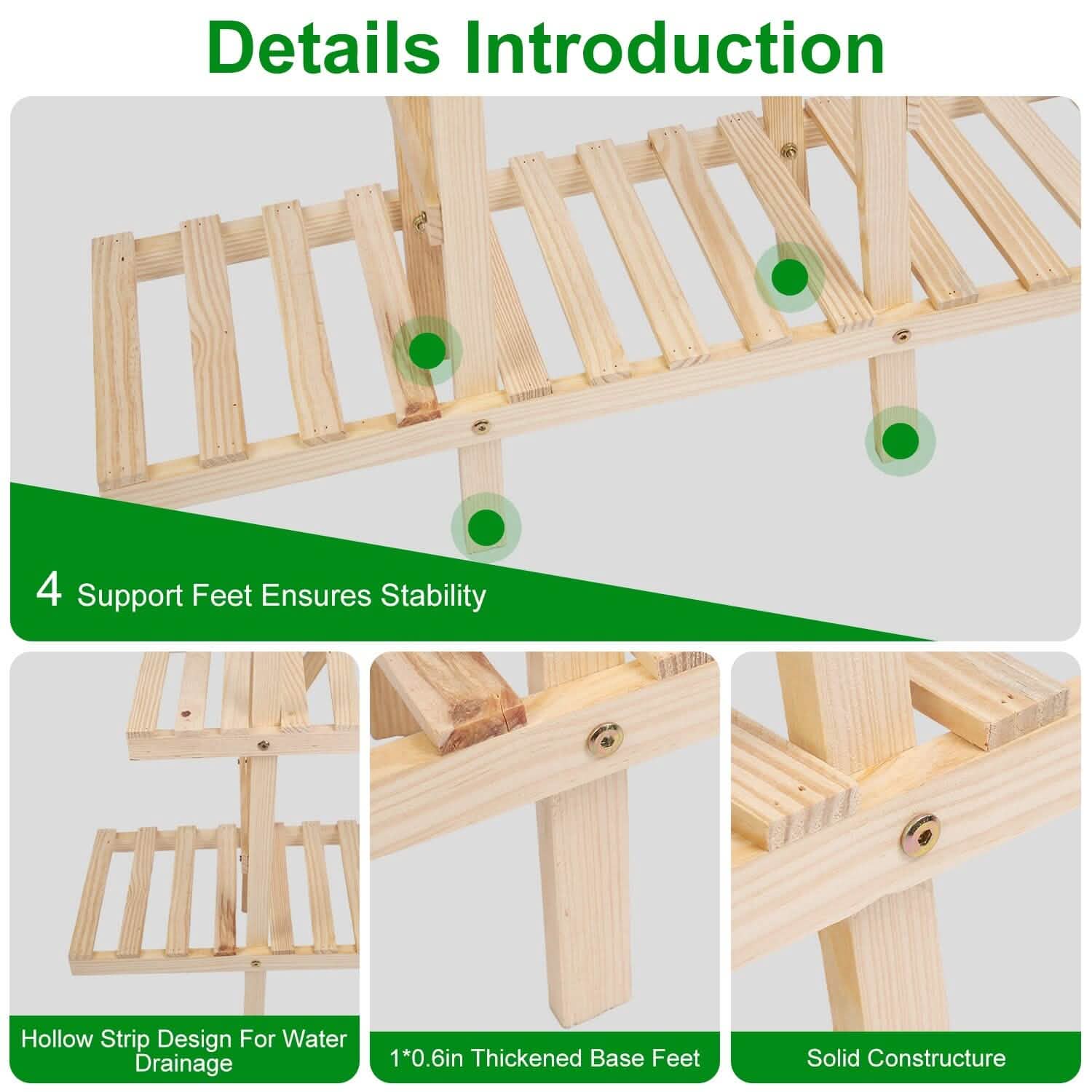 Details Introduction

4 Support Feet Ensures Stability

Hollow Strip Design For Water Drainage

1*0.6in Thickened Base Feet

Solid Constructure